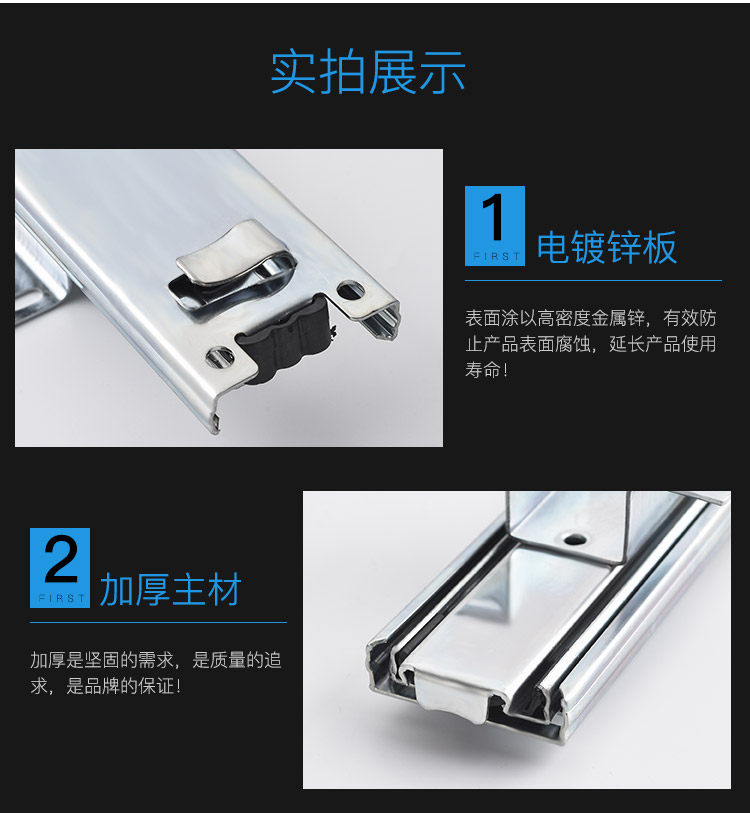 实拍展示

1
FIRST
电镀锌板

表面涂以高密度金属锌，有效防止产品表面腐蚀，延长产品使用寿命！

2
FIRST
加厚主材

加厚是坚固的需求，是质量的追求，是品牌的保证！