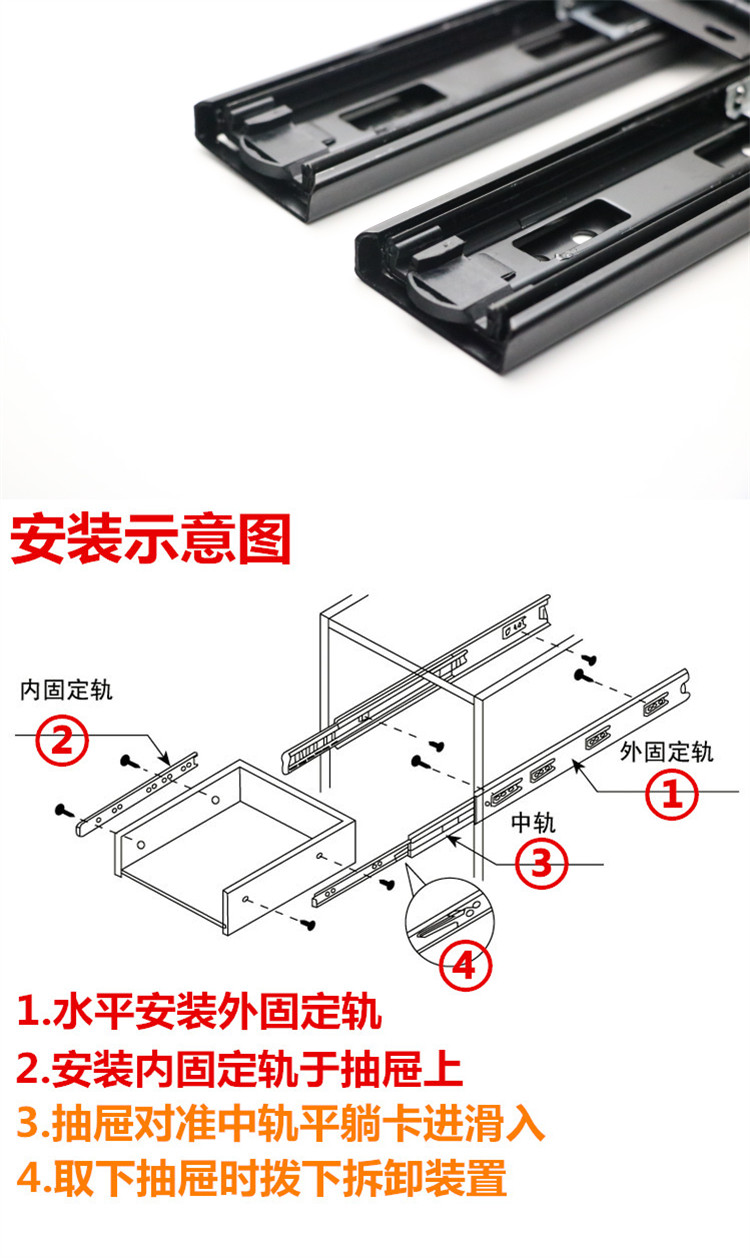 安装示意图

内固定轨
②
外固定轨
①
中轨
③
④

1.水平安装外固定轨
2.安装内固定轨于抽屉上
3.抽屉对准中轨平躺卡进滑入
4.取下抽屉时拨下拆卸装置