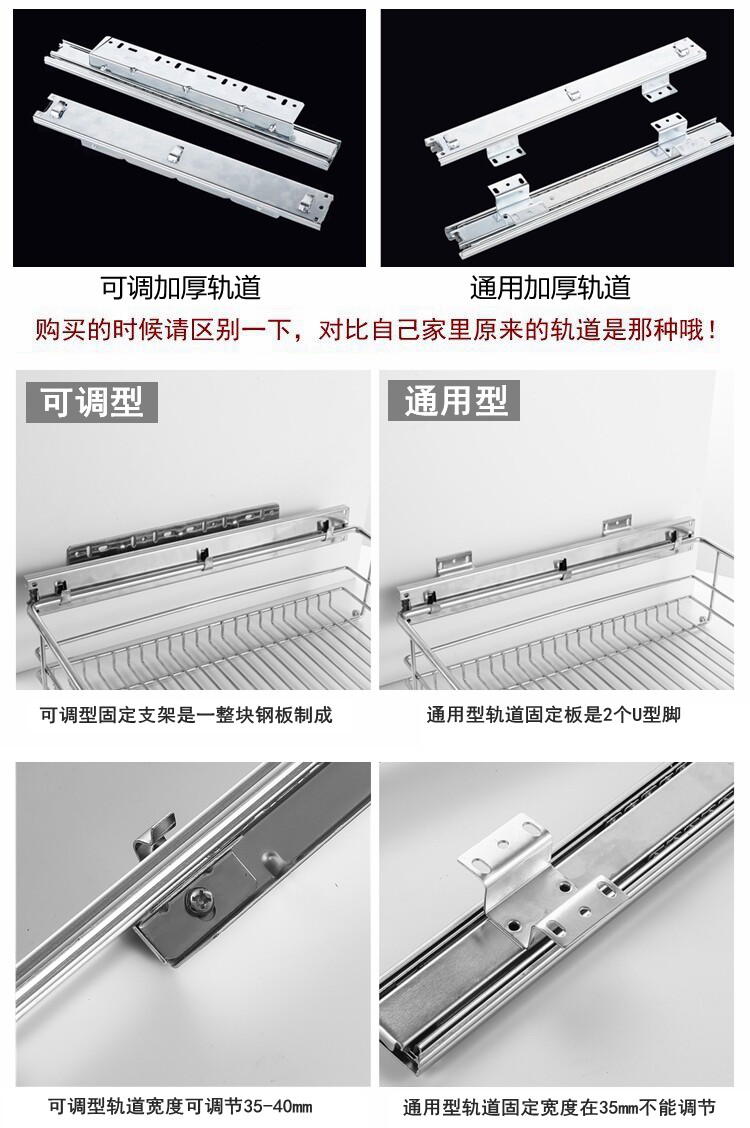 可调加厚轨道

通用加厚轨道

购买的时候请区别一下，对比自己家里原来的轨道是那种哦！

可调型

通用型

可调型固定支架是一整块钢板制成

通用型轨道固定板是2个U型脚

可调型轨道宽度可调节35-40mm

通用型轨道固定宽度在35mm不能调节