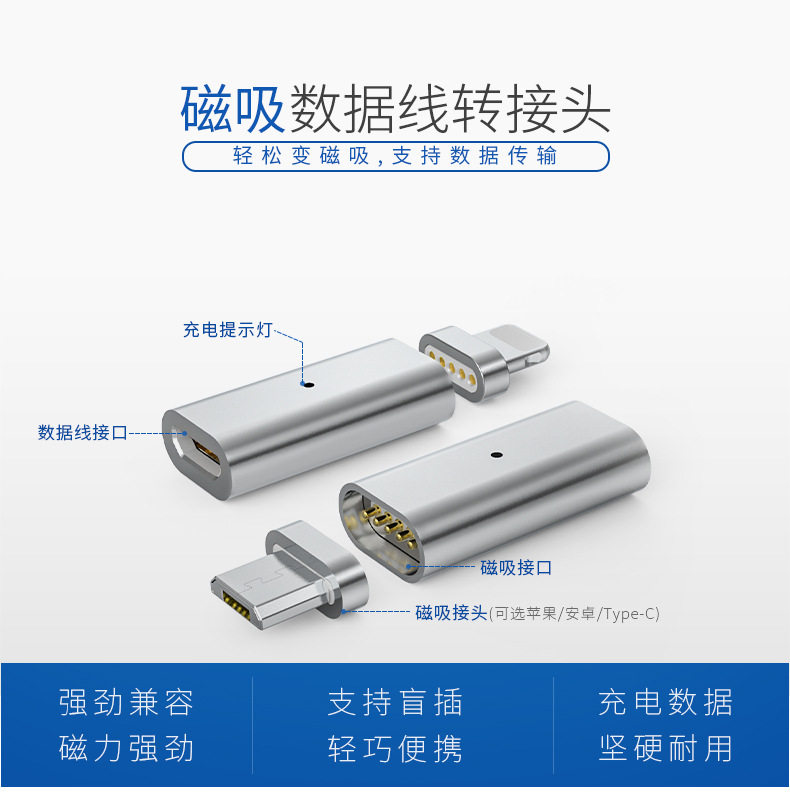 磁吸数据线转接头

轻松变磁吸,支持数据传输

充电提示灯

数据线接口

磁吸接口

磁吸接头(可选苹果/安卓/Type-C)

强劲兼容
磁力强劲

支持盲插
轻巧便携

充电数据
坚硬耐用