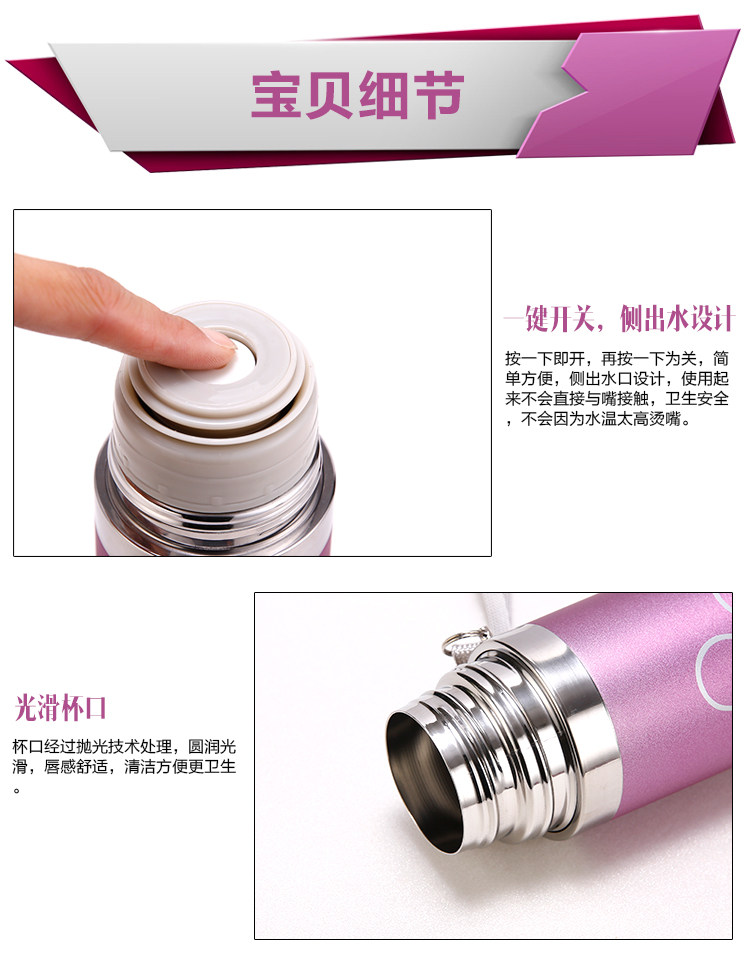 宝贝细节

一键开关，侧出水设计

按一下即开，再按一下为关，简单方便，侧出水口设计，使用起来不会直接与嘴接触，卫生安全，不会因为水温太高烫嘴。

光滑杯口

杯口经过抛光技术处理，圆润光滑，唇感舒适，清洁方便更卫生。