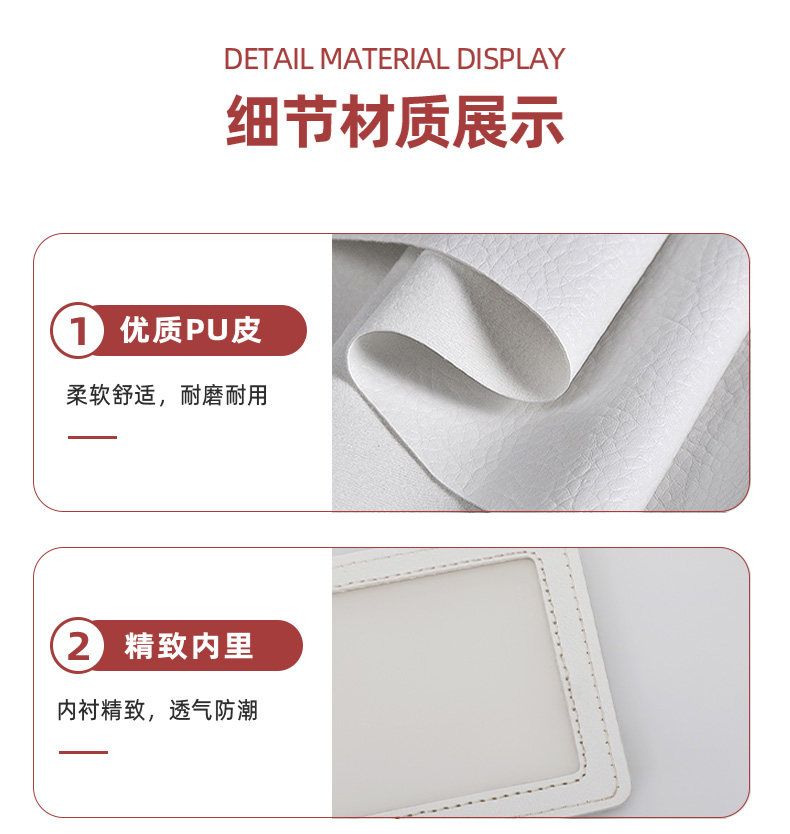 DETAIL MATERIAL DISPLAY

细节材质展示

1 优质PU皮

柔软舒适，耐磨耐用

2 精致内里

内衬精致，透气防潮