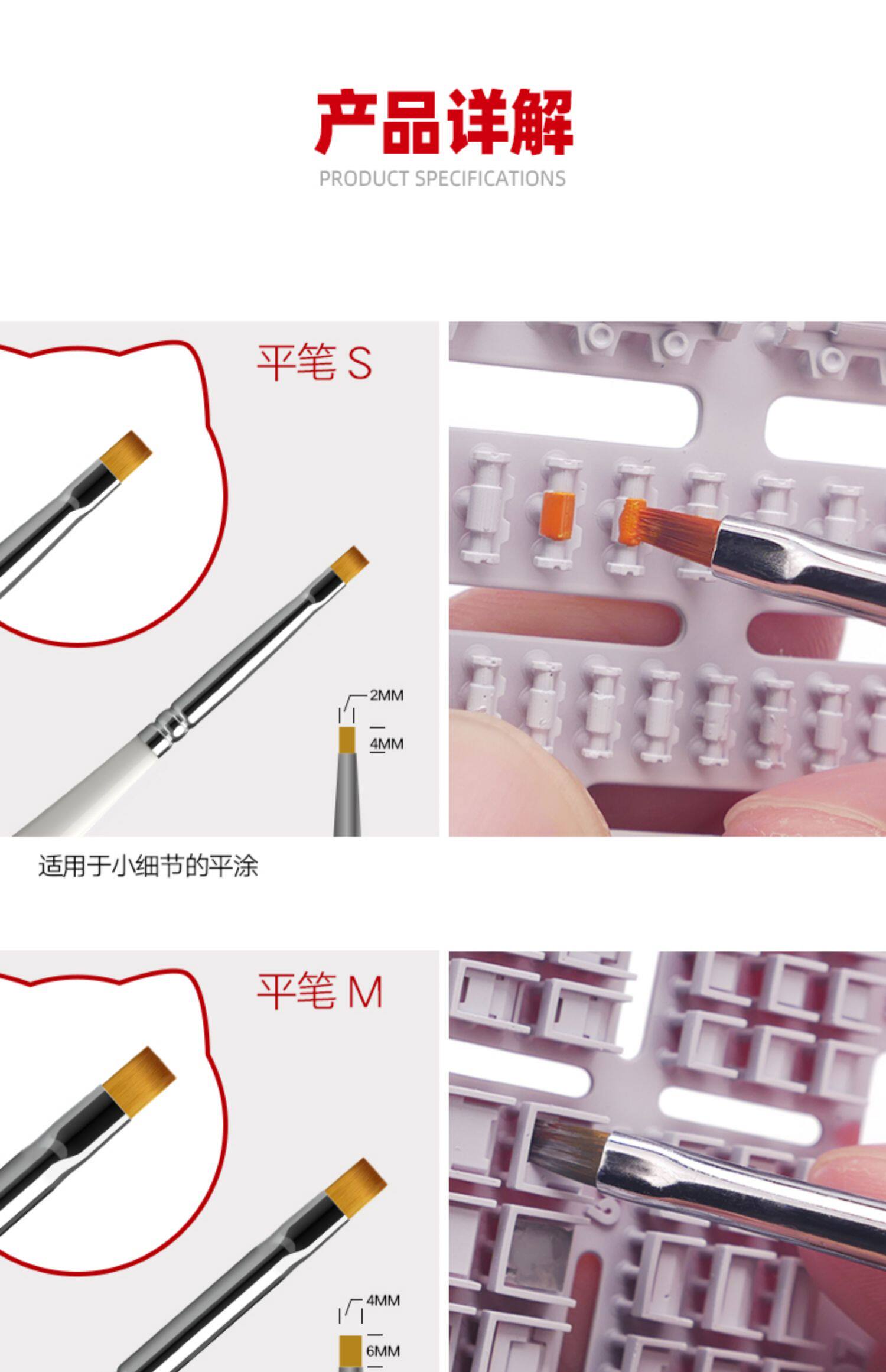 产品详解
PRODUCT SPECIFICATIONS

平笔 S

2MM
4MM

适用于小细节的平涂

平笔 M

4MM
6MM