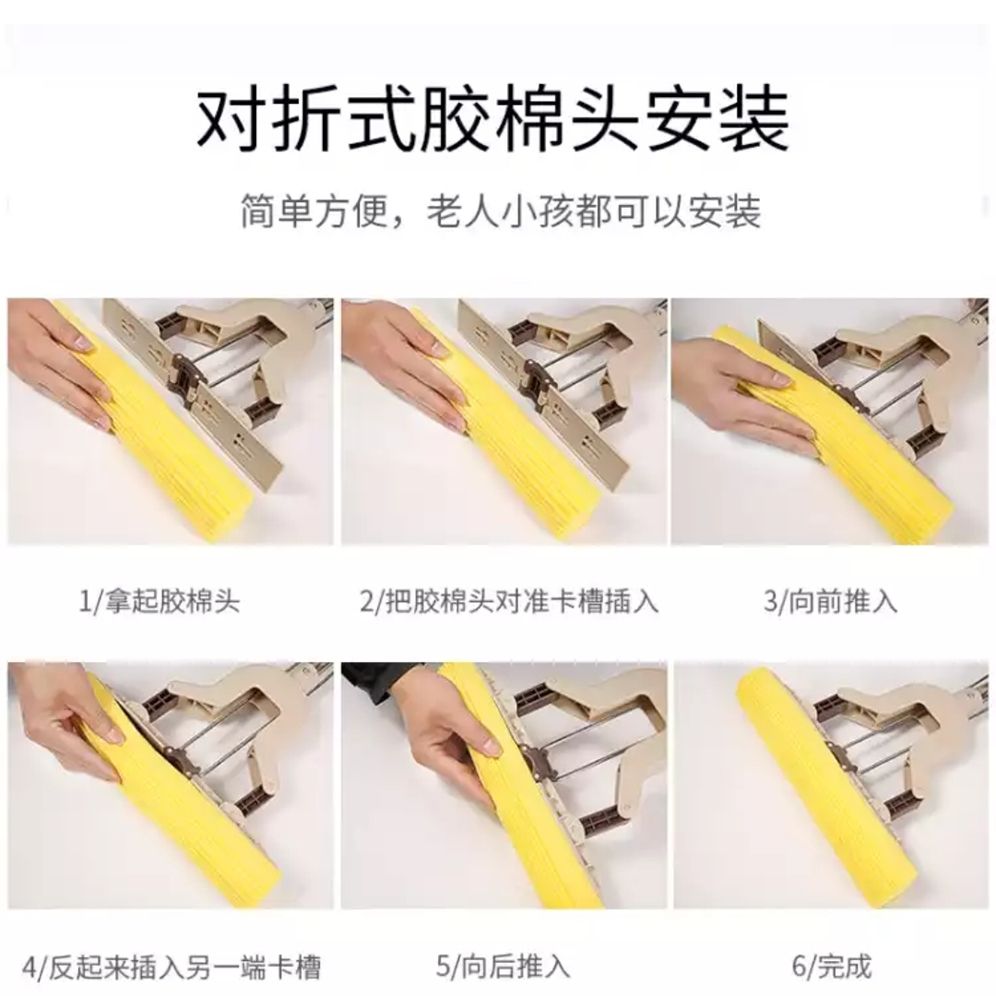 对折式胶棉头安装

简单方便，老人小孩都可以安装

1/拿起胶棉头

2/把胶棉头对准卡槽插入

3/向前推入

4/反起来插入另一端卡槽

5/向后推入

6/完成