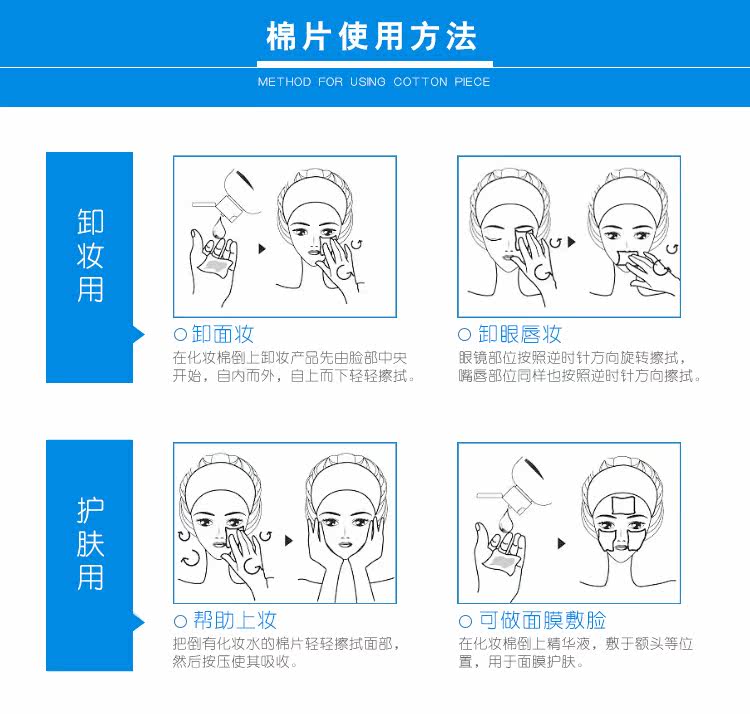 棉片使用方法

METHOD FOR USING COTTON PIECE

卸妆用

○ 卸面妆
在化妆棉倒上卸妆产品先由脸部中央开始，自内而外，自上而下轻轻擦拭。

○ 卸眼唇妆
眼镜部位按照逆时针方向旋转擦拭，嘴唇部位同样也按照逆时针方向擦拭。

护肤用

○ 帮助上妆
把倒有化妆水的棉片轻轻擦拭面部，然后按压使其吸收。

○ 可做面膜敷脸
在化妆棉倒上精华液，敷于额头等位置，用于面膜护肤。