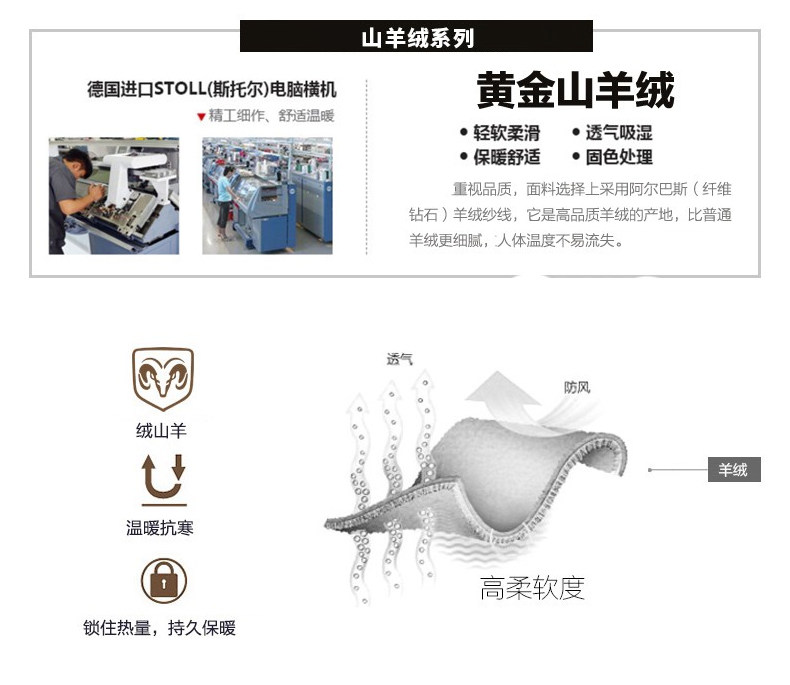 山羊绒系列

德国进口STOLL(斯托尔)电脑横机

▼精工细作、舒适温暖

黄金山羊绒

• 轻软柔滑 • 透气吸湿
• 保暖舒适 • 固色处理

重视品质，面料选择上采用阿尔巴斯（纤维钻石）羊绒纱线，它是高品质羊绒的产地，比普通羊绒更细腻，人体温度不易流失。

绒山羊

温暖抗寒

锁住热量，持久保暖

透气

防风

羊绒

高柔软度