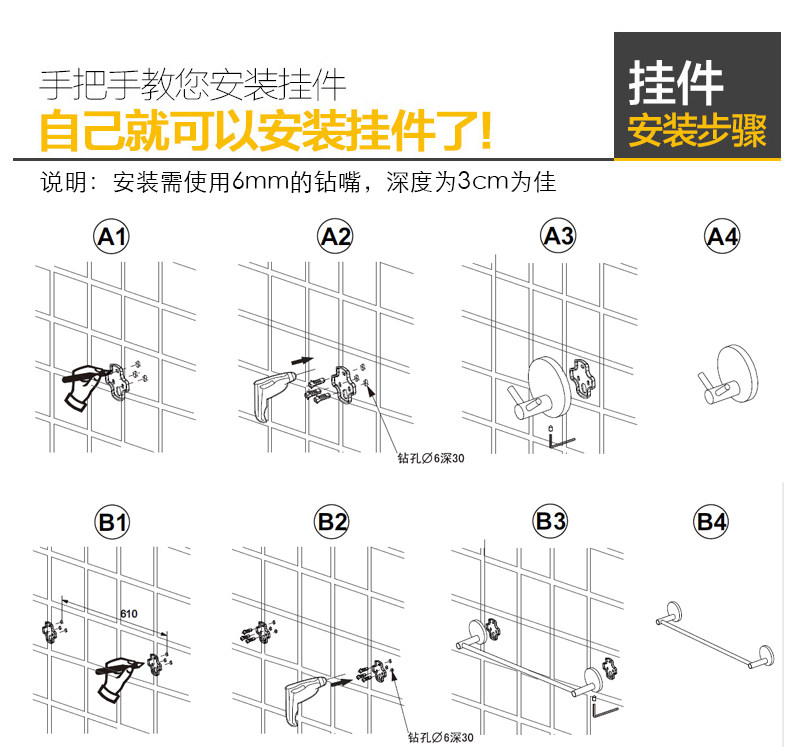 手把手教您安装挂件
自己就可以安装挂件了!

挂件
安装步骤

说明：安装需使用6mm的钻嘴，深度为3cm为佳

A1

A2

钻孔∅6深30

A3

A4

B1

610

B2

钻孔∅6深30

B3

B4