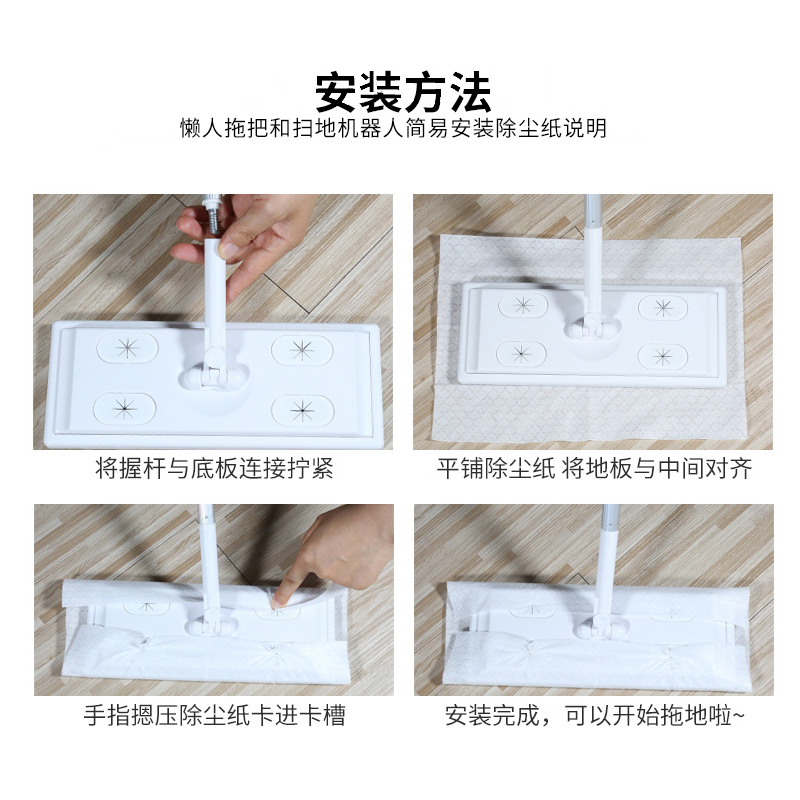 安装方法
懒人拖把和扫地机器人简易安装除尘纸说明

将握杆与底板连接拧紧

平铺除尘纸 将地板与中间对齐

手指摁压除尘纸卡进卡槽

安装完成，可以开始拖地啦~