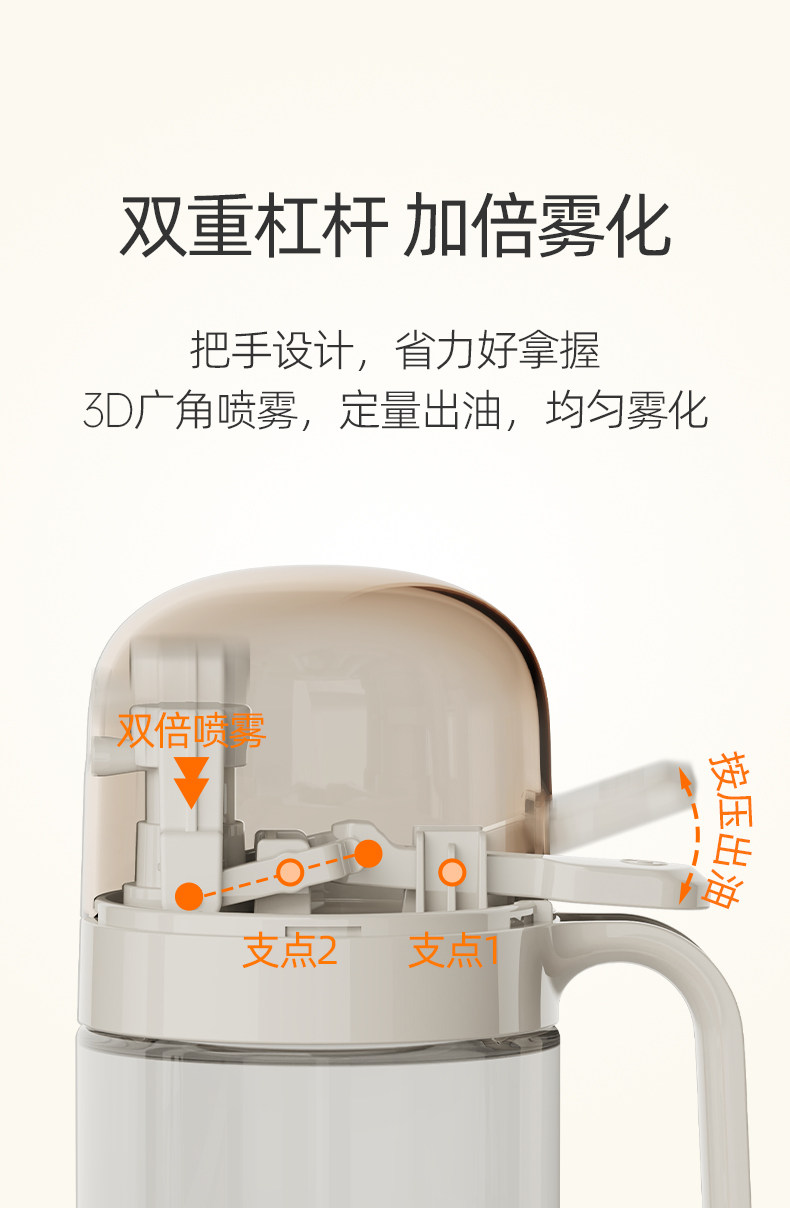 双重杠杆 加倍雾化

把手设计，省力好拿握
3D广角喷雾，定量出油，均匀雾化

双倍喷雾

按压出油

支点2

支点1