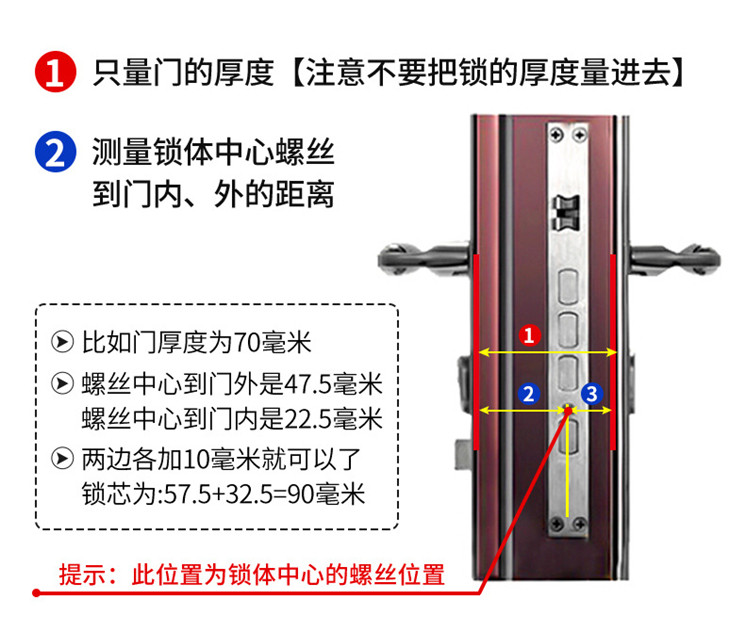 1 只量门的厚度【注意不要把锁的厚度量进去】

2 测量锁体中心螺丝到门内、外的距离

比如门厚度为70毫米

螺丝中心到门外是47.5毫米
螺丝中心到门内是22.5毫米

两边各加10毫米就可以了
锁芯为:57.5+32.5=90毫米

1

2 3

提示：此位置为锁体中心的螺丝位置