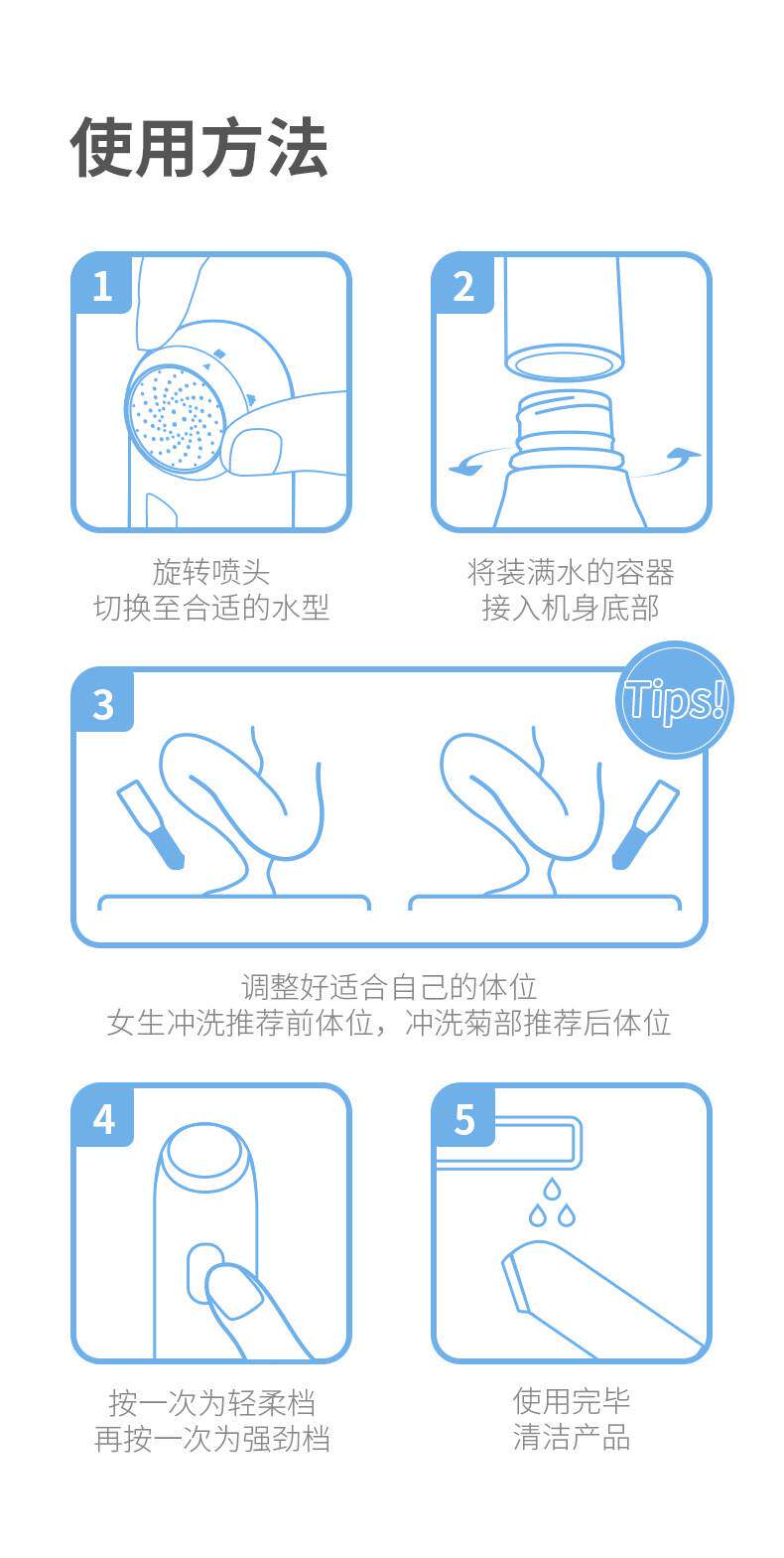 使用方法

1

旋转喷头
切换至合适的水型

2

将装满水的容器
接入机身底部

3

Tips!

调整好适合自己的体位
女生冲洗推荐前体位，冲洗菊部推荐后体位

4

按一次为轻柔档
再按一次为强劲档

5

使用完毕
清洁产品