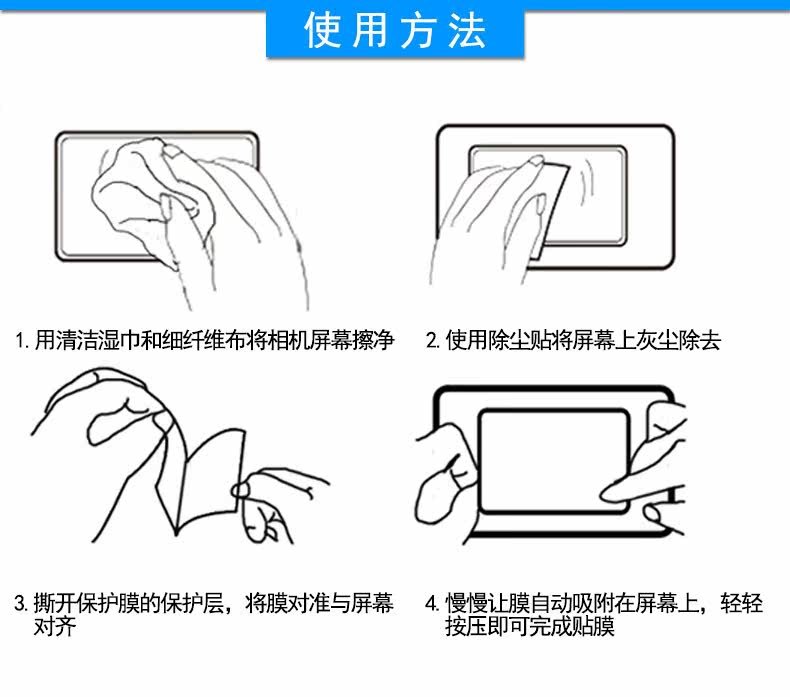 使用方法

1. 用清洁湿巾和细纤维布将相机屏幕擦净

2. 使用除尘贴将屏幕上灰尘除去

3. 撕开保护膜的保护层，将膜对准与屏幕对齐

4. 慢慢让膜自动吸附在屏幕上，轻轻按压即可完成贴膜