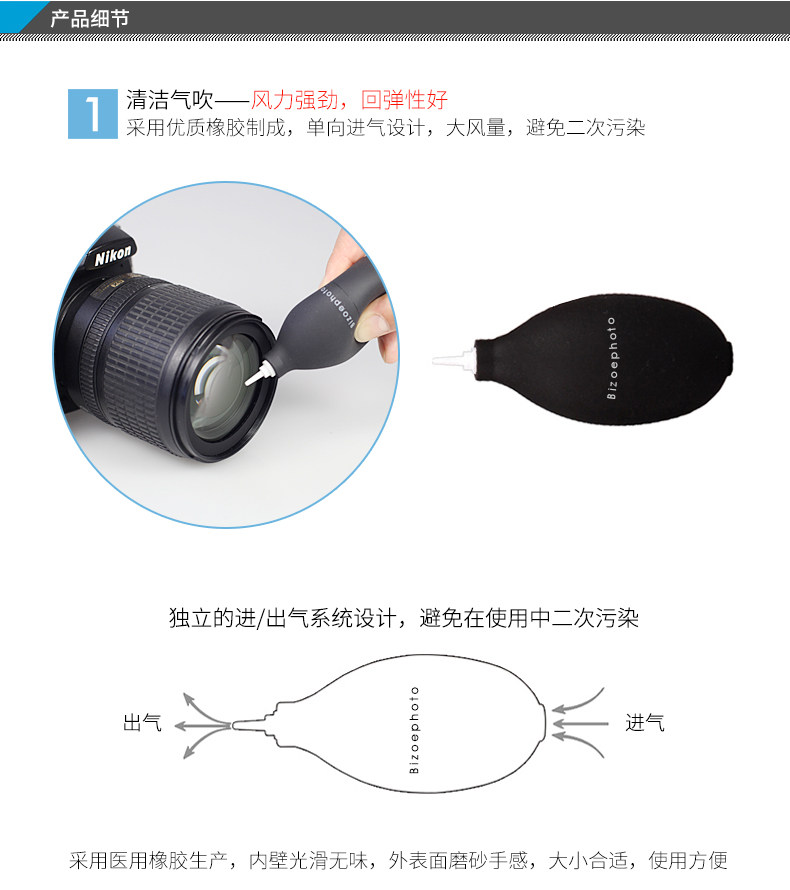 产品细节

1 清洁气吹——风力强劲，回弹性好
采用优质橡胶制成，单向进气设计，大风量，避免二次污染

Nikon

Bizoephoto

Bizoephoto

独立的进/出气系统设计，避免在使用中二次污染

出气

Bizoephoto

进气

采用医用橡胶生产，内壁光滑无味，外表面磨砂手感，大小合适，使用方便