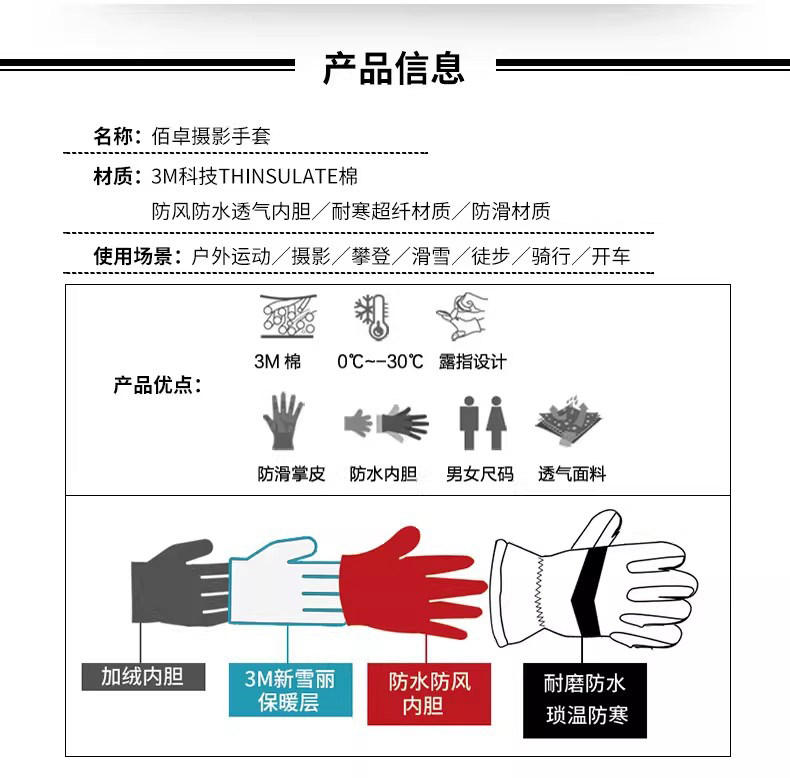 产品信息

名称：佰卓摄影手套

材质：3M科技THINSULATE棉
防风防水透气内胆／耐寒超纤材质／防滑材质

使用场景：户外运动／摄影／攀登／滑雪／徒步／骑行／开车

产品优点：

3M 棉
0℃~-30℃
露指设计
防滑掌皮
防水内胆
男女尺码
透气面料

加绒内胆
3M新雪丽保暖层
防水防风内胆
耐磨防水琐温防寒