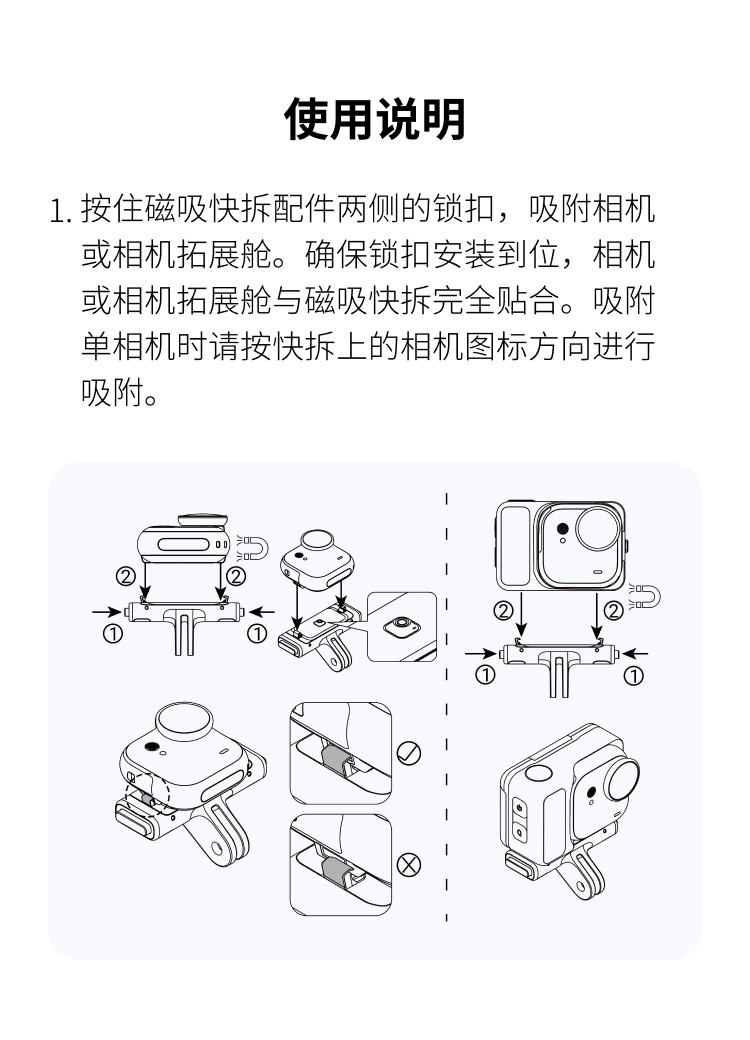 使用说明

1. 按住磁吸快拆配件两侧的锁扣，吸附相机或相机拓展舱。确保锁扣安装到位，相机或相机拓展舱与磁吸快拆完全贴合。吸附单相机时请按快拆上的相机图标方向进行吸附。

②
②
①
①
②
②
①
①