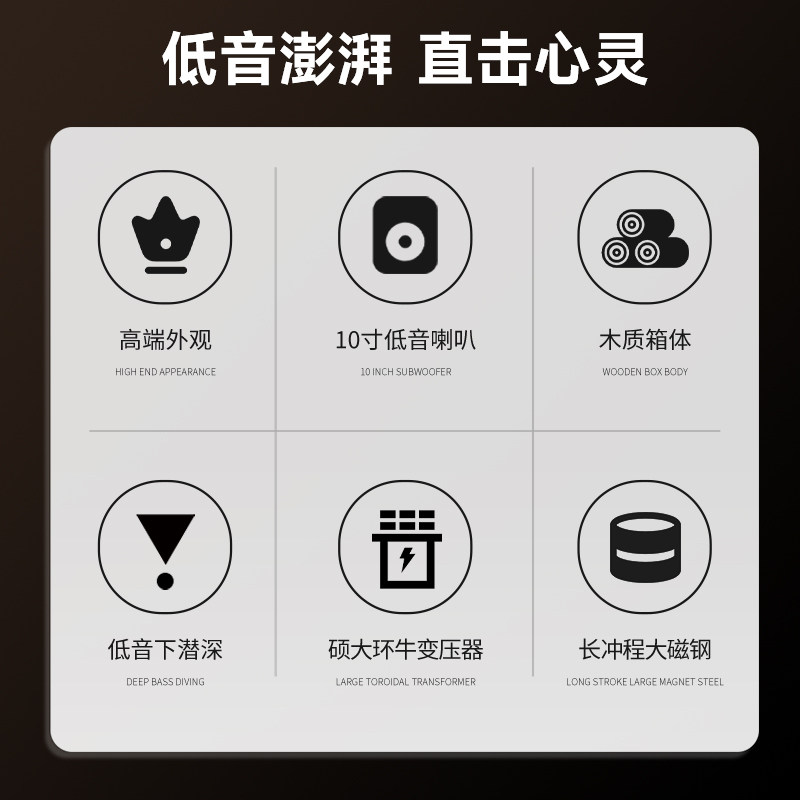 低音澎湃 直击心灵

高端外观
HIGH END APPEARANCE

10寸低音喇叭
10 INCH SUBWOOFER

木质箱体
WOODEN BOX BODY

低音下潜深
DEEP BASS DIVING

硕大环牛变压器
LARGE TOROIDAL TRANSFORMER

长冲程大磁钢
LONG STROKE LARGE MAGNET STEEL