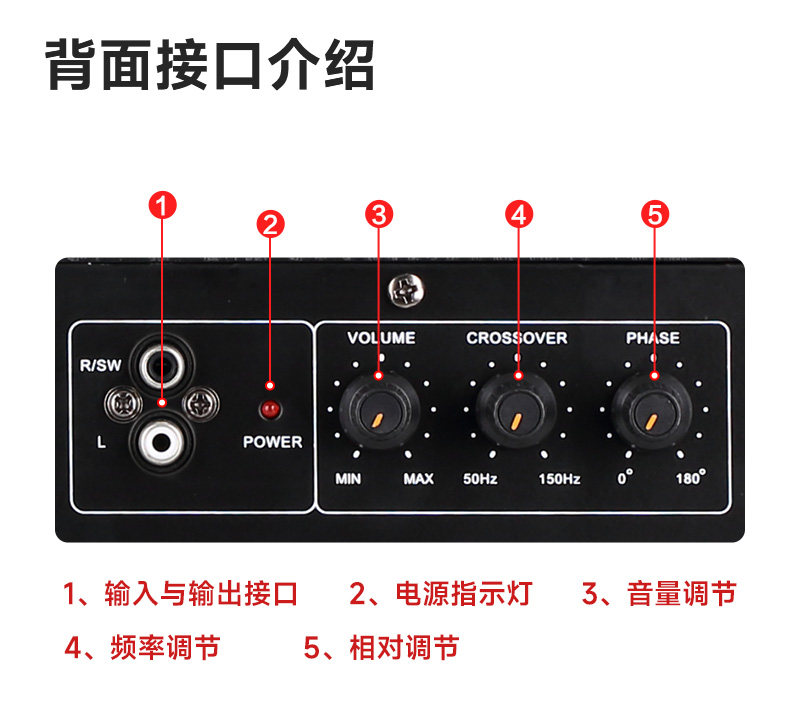 背面接口介绍

1
2
3
4
5

R/SW
L
POWER
VOLUME
MIN MAX
CROSSOVER
50Hz 150Hz
PHASE
0° 180°

1、输入与输出接口 2、电源指示灯 3、音量调节
4、频率调节 5、相对调节