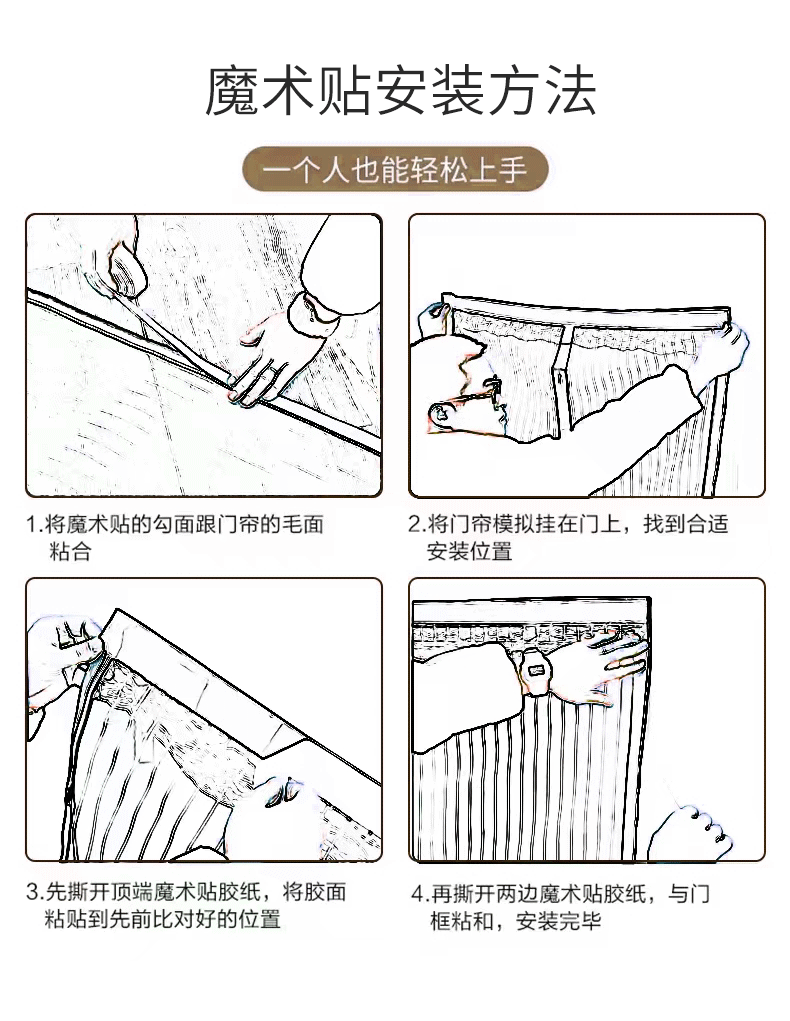 魔术贴安装方法

一个人也能轻松上手

1.将魔术贴的勾面跟门帘的毛面粘合

2.将门帘模拟挂在门上，找到合适安装位置

3.先撕开顶端魔术贴胶纸，将胶面粘贴到先前比对好的位置

4.再撕开两边魔术贴胶纸，与门框粘和，安装完毕