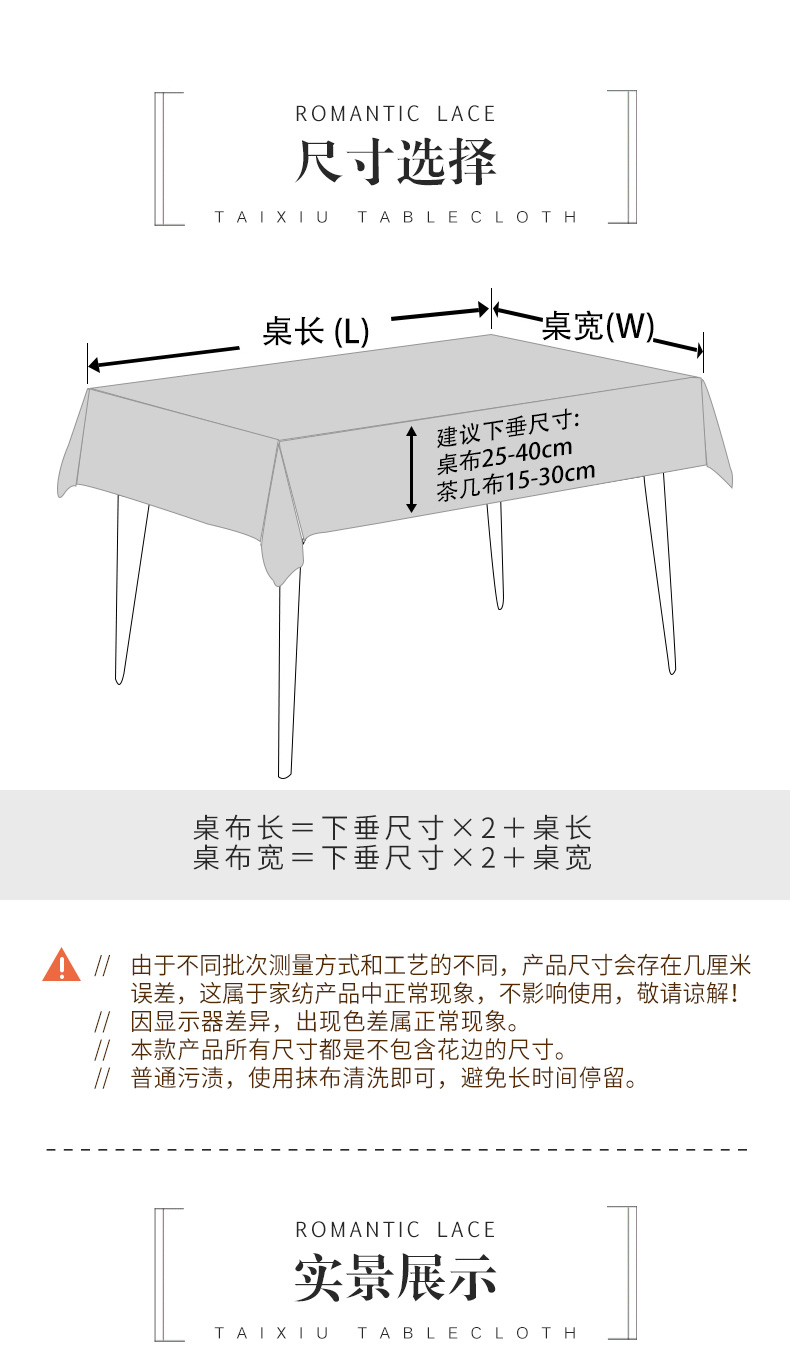 ROMANTIC LACE
尺寸选择
TAIXIU TABLECLOTH

桌长 (L)
桌宽(W)

建议下垂尺寸:
桌布25-40cm
茶几布15-30cm

桌布长＝下垂尺寸×2＋桌长
桌布宽＝下垂尺寸×2＋桌宽

// 由于不同批次测量方式和工艺的不同，产品尺寸会存在几厘米误差，这属于家纺产品中正常现象，不影响使用，敬请谅解！
// 因显示器差异，出现色差属正常现象。
// 本款产品所有尺寸都是不包含花边的尺寸。
// 普通污渍，使用抹布清洗即可，避免长时间停留。

ROMANTIC LACE
实景展示
TAIXIU TABLECLOTH