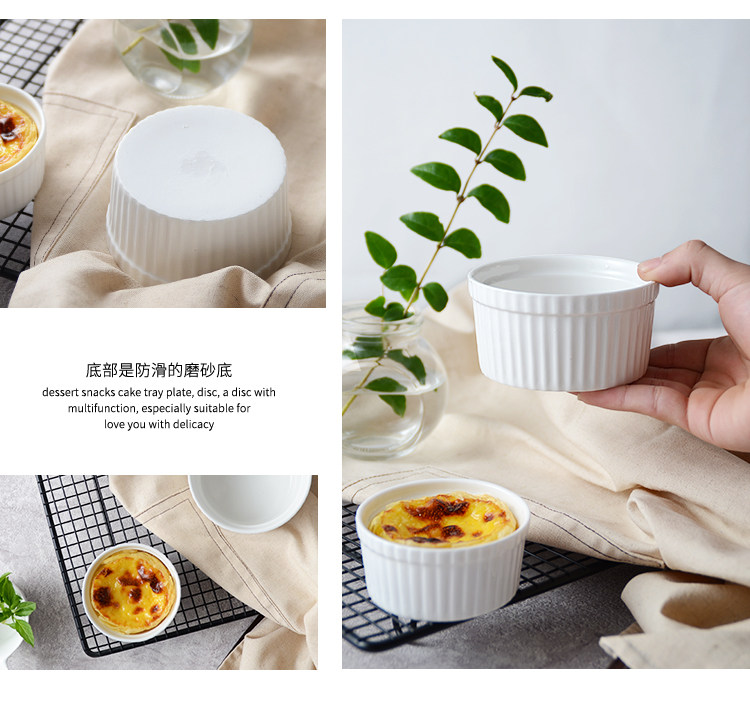 底部是防滑的磨砂底

dessert snacks cake tray plate, disc, a disc with multifunction, especially suitable for love you with delicacy