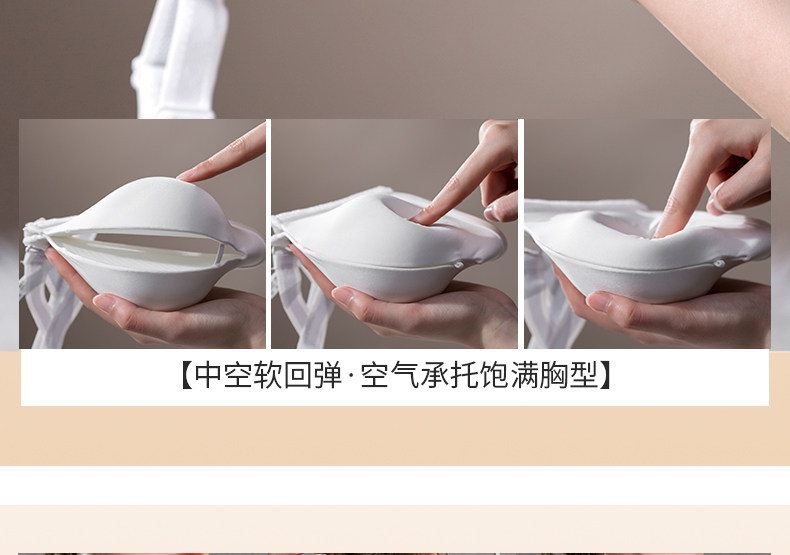 【中空软回弹·空气承托饱满胸型】