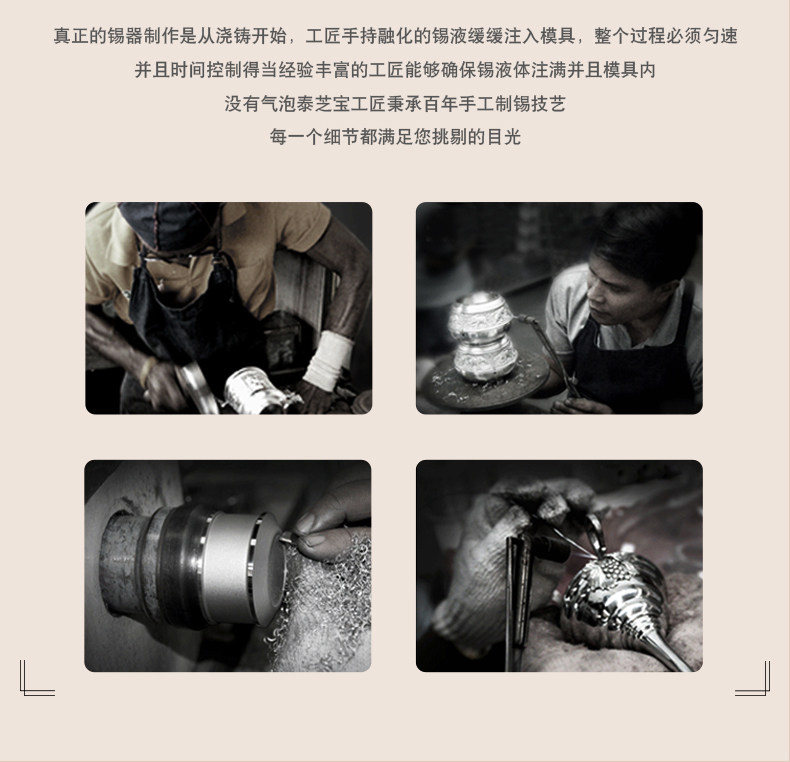 真正的锡器制作是从浇铸开始，工匠手持融化的锡液缓缓注入模具，整个过程必须匀速
并且时间控制得当经验丰富的工匠能够确保锡液体注满并且模具内
没有气泡泰芝宝工匠秉承百年手工制锡技艺
每一个细节都满足您挑剔的目光