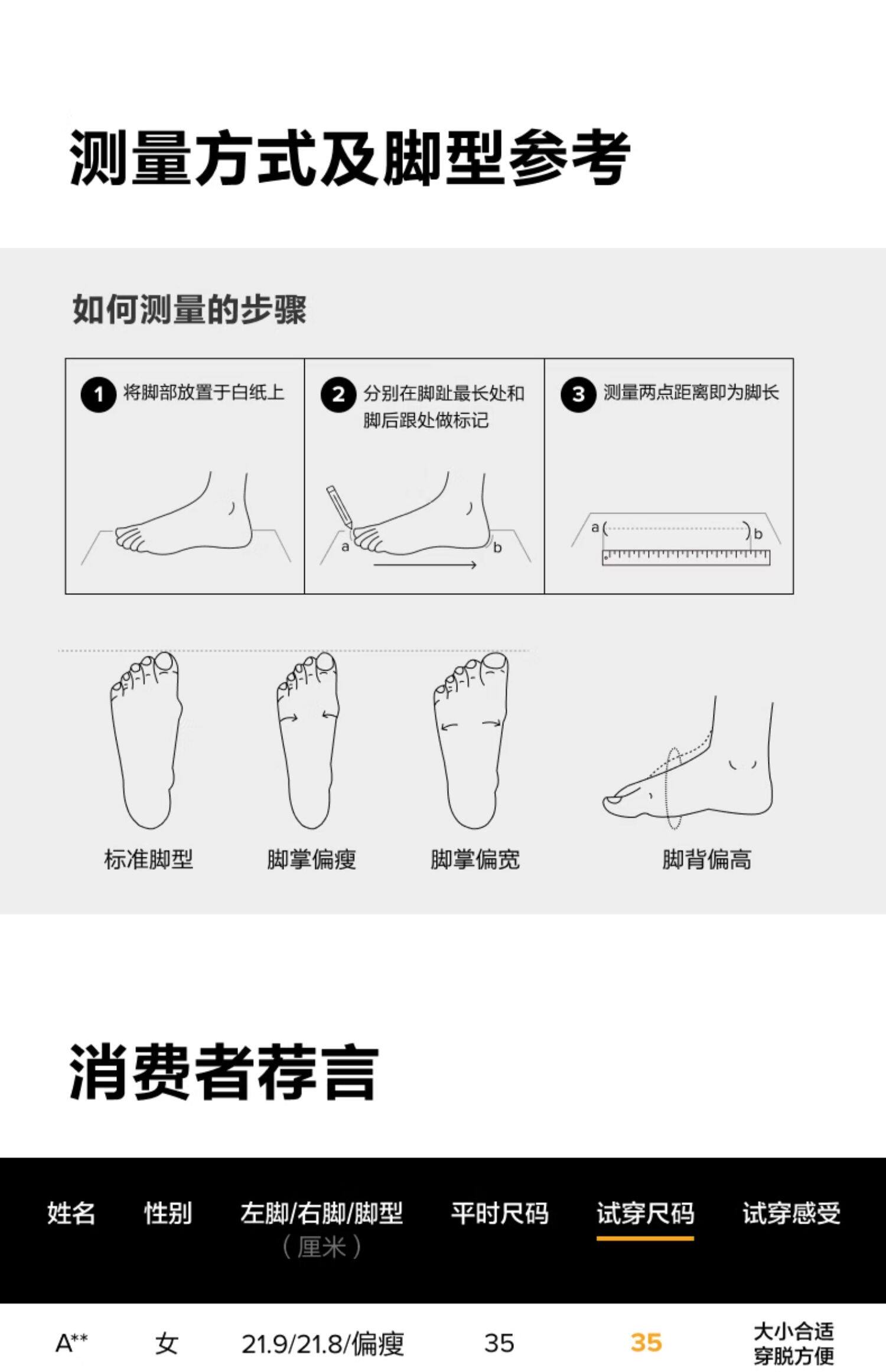 测量方式及脚型参考

如何测量的步骤

1 将脚部放置于白纸上

2 分别在脚趾最长处和脚后跟处做标记

a b

3 测量两点距离即为脚长

a b

标准脚型

脚掌偏瘦

脚掌偏宽

脚背偏高

消费者荐言

| 姓名 | 性别 | 左脚/右脚/脚型（厘米） | 平时尺码 | 试穿尺码 | 试穿感受 |
|---|---|---|---|---|---|
| A** | 女 | 21.9/21.8/偏瘦 | 35 | 35 | 大小合适 穿脱方便 |