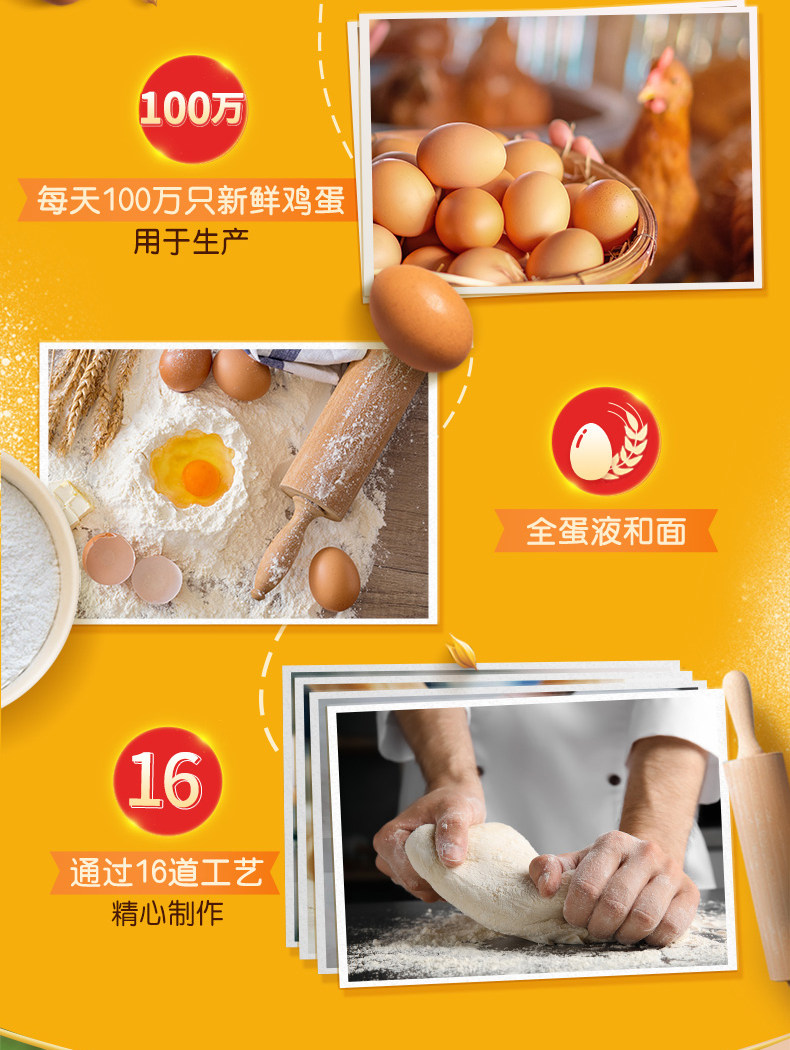 100万

每天100万只新鲜鸡蛋
用于生产

全蛋液和面

16

通过16道工艺
精心制作