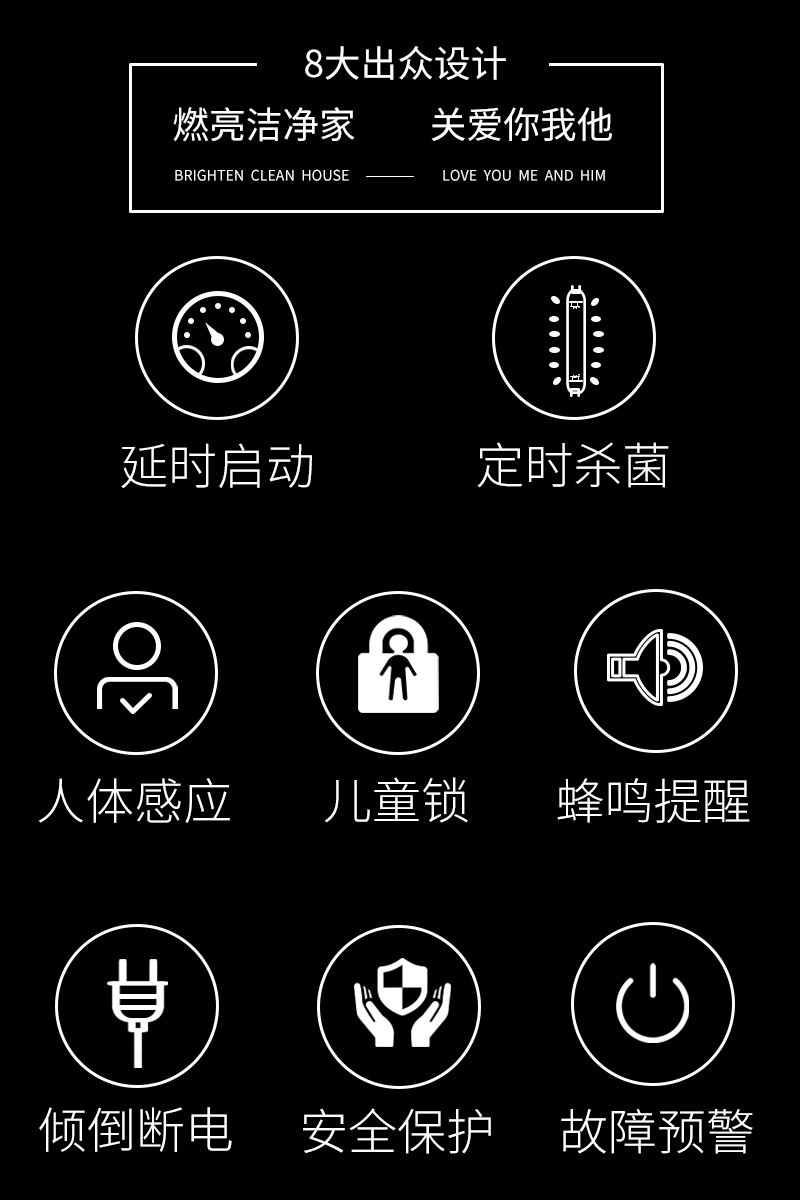 8大出众设计

燃亮洁净家 关爱你我他

BRIGHTEN CLEAN HOUSE —— LOVE YOU ME AND HIM

延时启动

定时杀菌

人体感应

儿童锁

蜂鸣提醒

倾倒断电

安全保护

故障预警