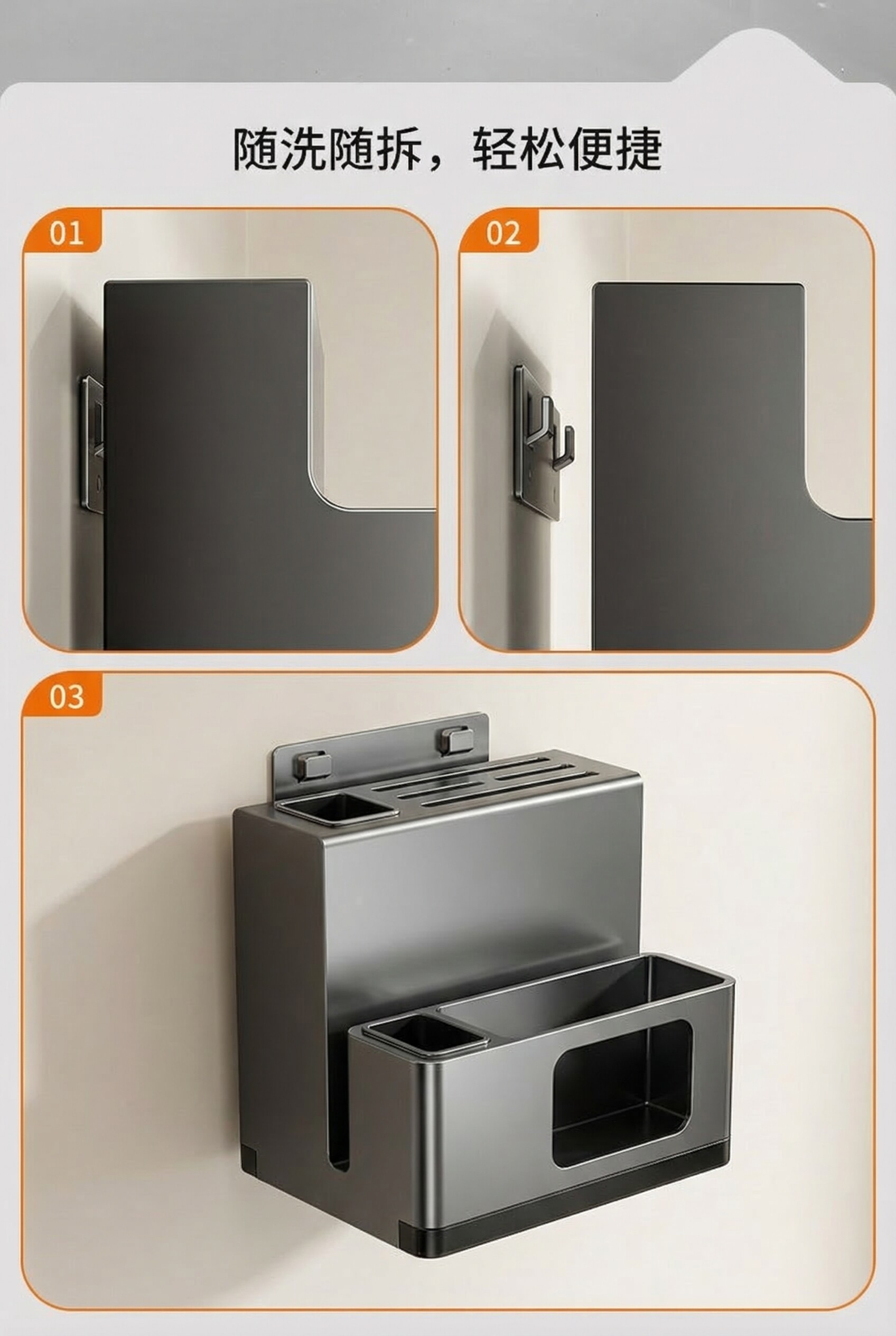 随洗随拆，轻松便捷

01

02

03