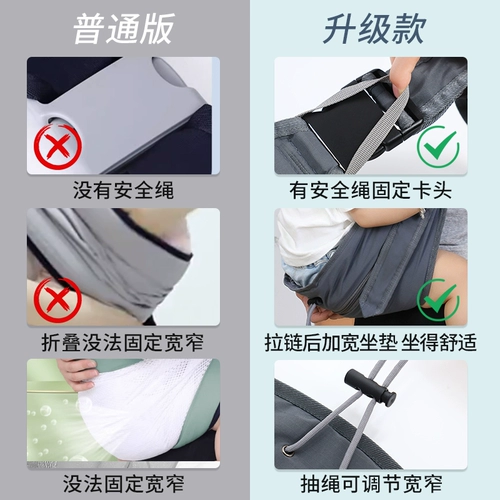 普通版

没有安全绳

折叠没法固定宽窄

没法固定宽窄

升级款

有安全绳固定卡头

拉链后加宽坐垫 坐得舒适

抽绳可调节宽窄