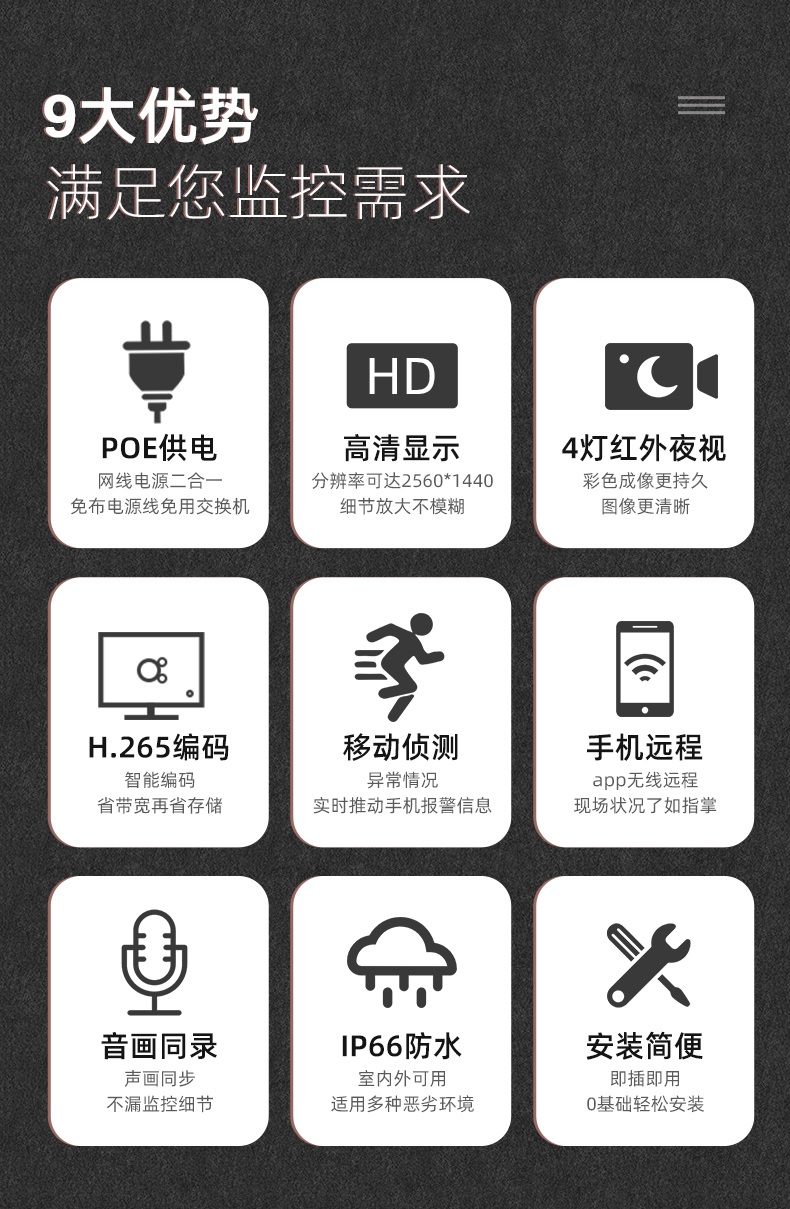 9大优势
满足您监控需求

HD

POE供电
网线电源二合一
免布电源线免用交换机

高清显示
分辨率可达2560*1440
细节放大不模糊

4灯红外夜视
彩色成像更持久
图像更清晰

H.265编码
智能编码
省带宽再省存储

移动侦测
异常情况
实时推动手机报警信息

手机远程
app无线远程
现场状况了如指掌

音画同录
声画同步
不漏监控细节

IP66防水
室内外可用
适用多种恶劣环境

安装简便
即插即用
0基础轻松安装