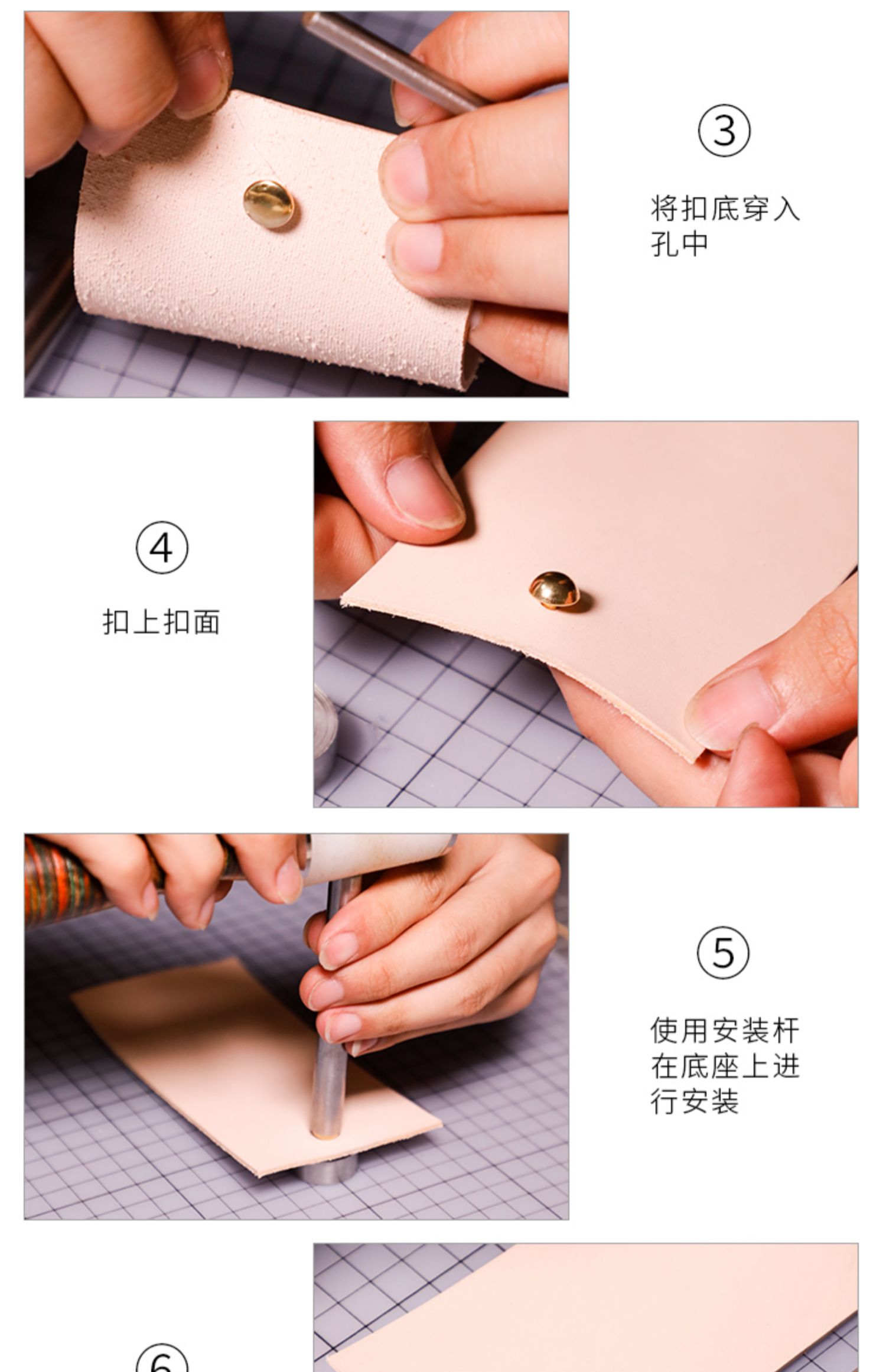 ③

将扣底穿入孔中

④

扣上扣面

⑤

使用安装杆在底座上进行安装

⑥