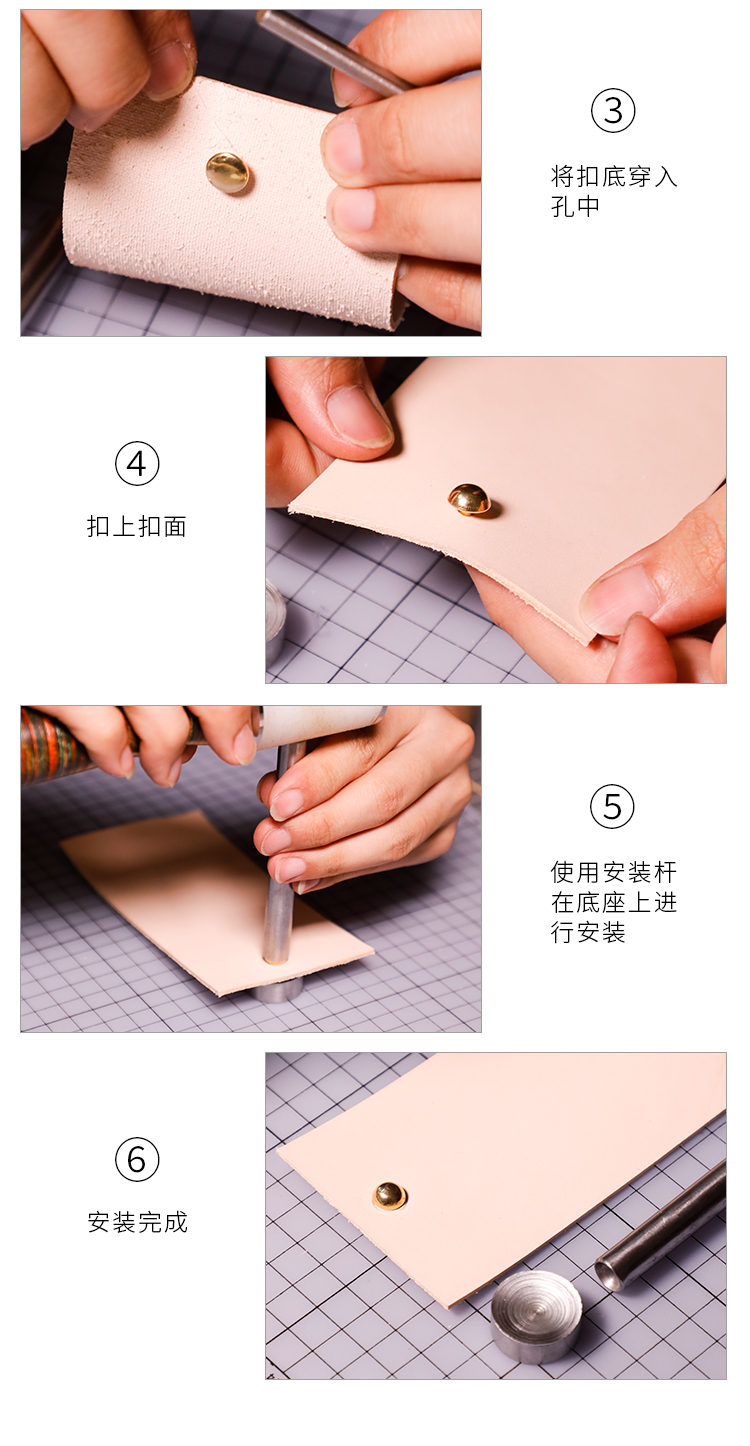 ③
将扣底穿入孔中

④
扣上扣面

⑤
使用安装杆在底座上进行安装

⑥
安装完成