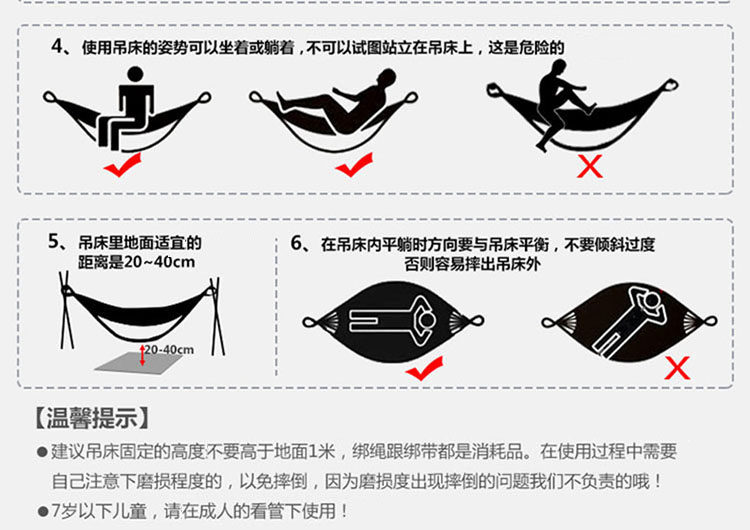 4、使用吊床的姿势可以坐着或躺着，不可以试图站立在吊床上，这是危险的

5、吊床里地面适宜的距离是20~40cm

20-40cm

6、在吊床内平躺时方向要与吊床平衡，不要倾斜过度否则容易摔出吊床外

【温馨提示】

●建议吊床固定的高度不要高于地面1米，绑绳跟绑带都是消耗品。在使用过程中需要自己注意下磨损程度的，以免摔倒，因为磨损度出现摔倒的问题我们不负责的哦！

●7岁以下儿童，请在成人的看管下使用！