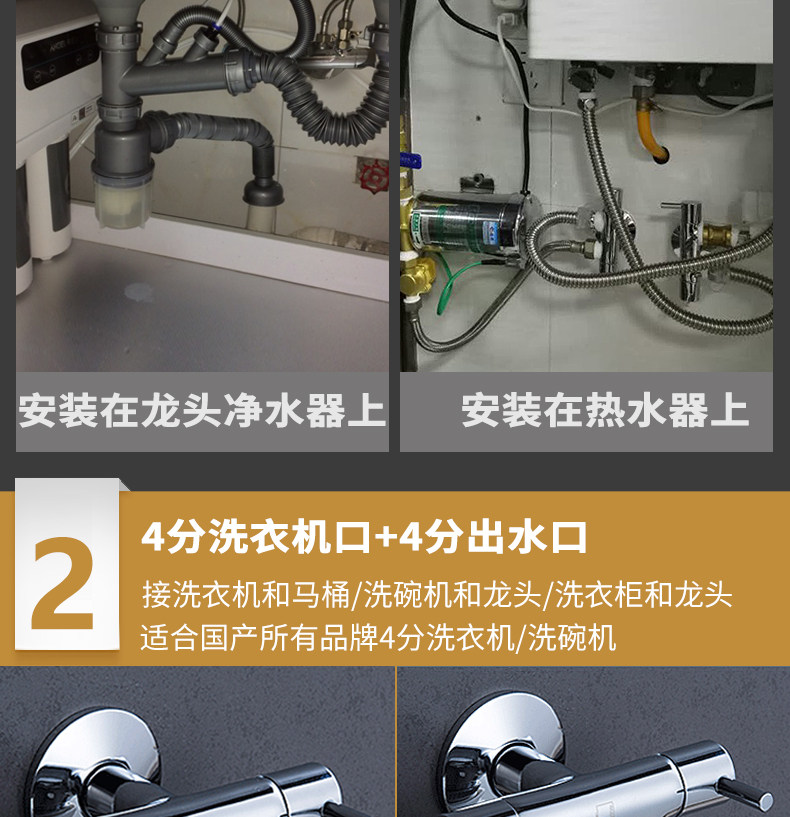 安装在龙头净水器上

安装在热水器上

2

4分洗衣机口+4分出水口

接洗衣机和马桶/洗碗机和龙头/洗衣柜和龙头
适合国产所有品牌4分洗衣机/洗碗机