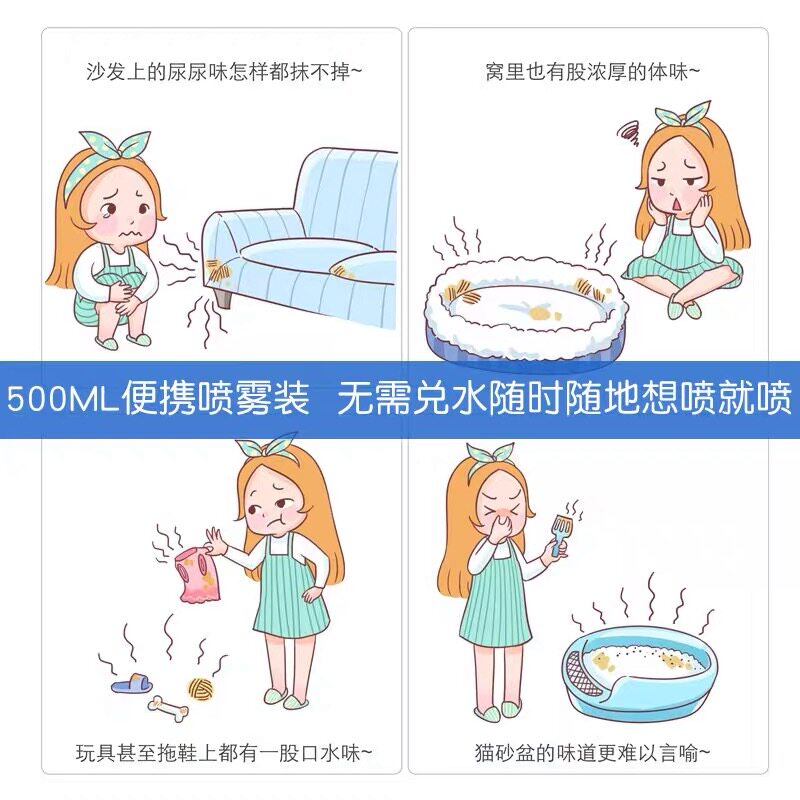 沙发上的尿尿味怎样都抹不掉~

窝里也有股浓厚的体味~

500ML便携喷雾装　无需兑水随时随地想喷就喷

玩具甚至拖鞋上都有一股口水味~

猫砂盆的味道更难以言喻~