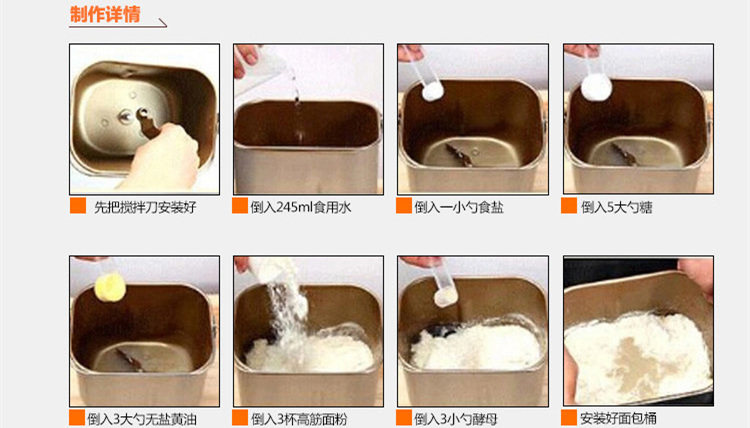 制作详情

先把搅拌刀安装好

倒入245ml食用水

倒入一小勺食盐

倒入5大勺糖

倒入3大勺无盐黄油

倒入3杯高筋面粉

倒入3小勺酵母

安装好面包桶