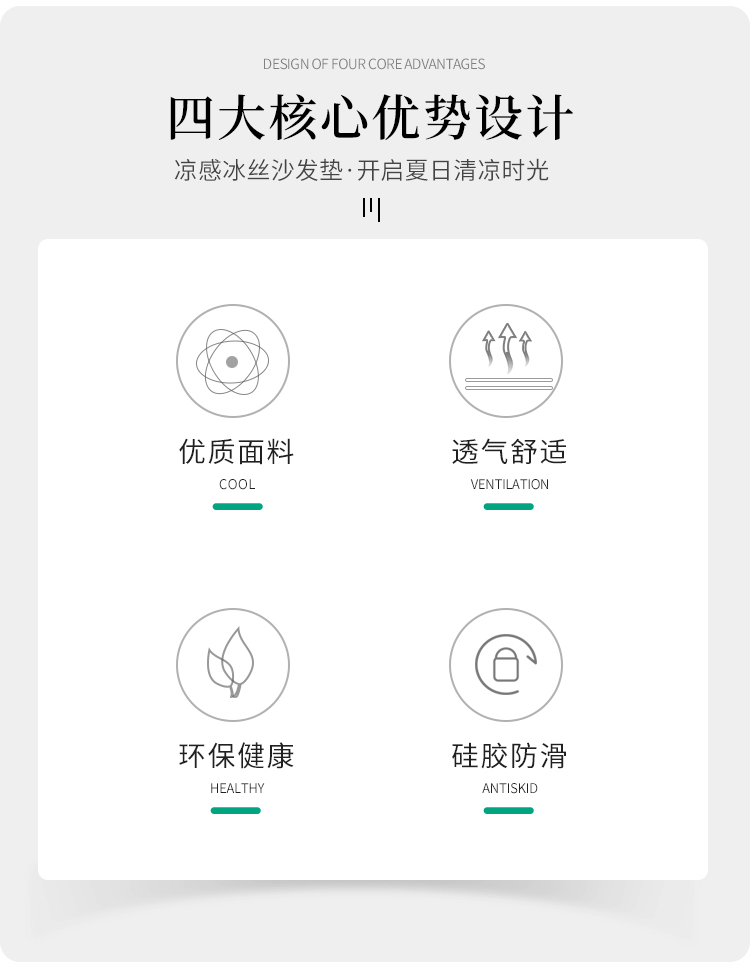 DESIGN OF FOUR CORE ADVANTAGES

四大核心优势设计

凉感冰丝沙发垫·开启夏日清凉时光

优质面料

COOL

透气舒适

VENTILATION

环保健康

HEALTHY

硅胶防滑

ANTISKID