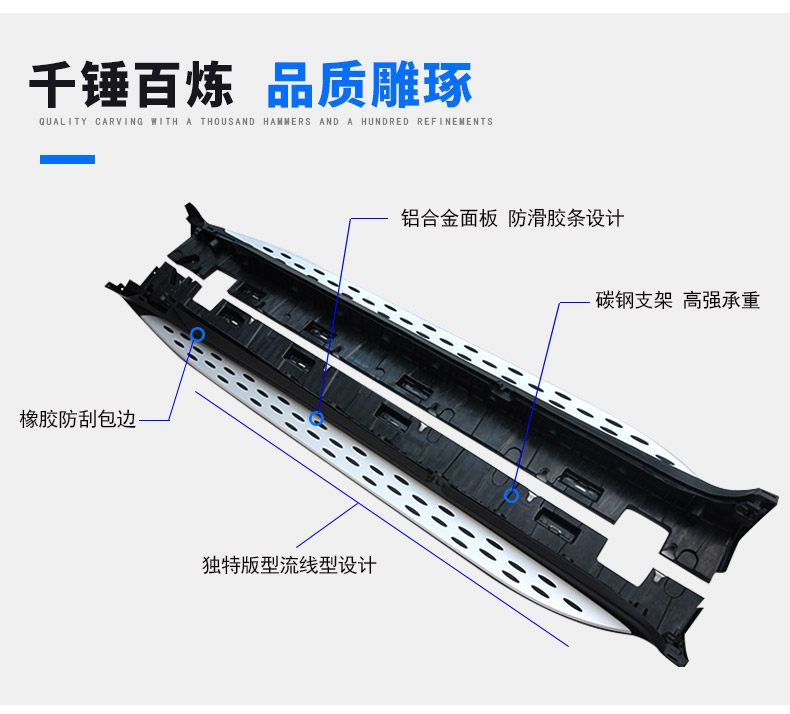 千锤百炼 品质雕琢

QUALITY CARVING WITH A THOUSAND HAMMERS AND A HUNDRED REFINEMENTS

铝合金面板 防滑胶条设计

碳钢支架 高强承重

橡胶防刮包边

独特版型流线型设计