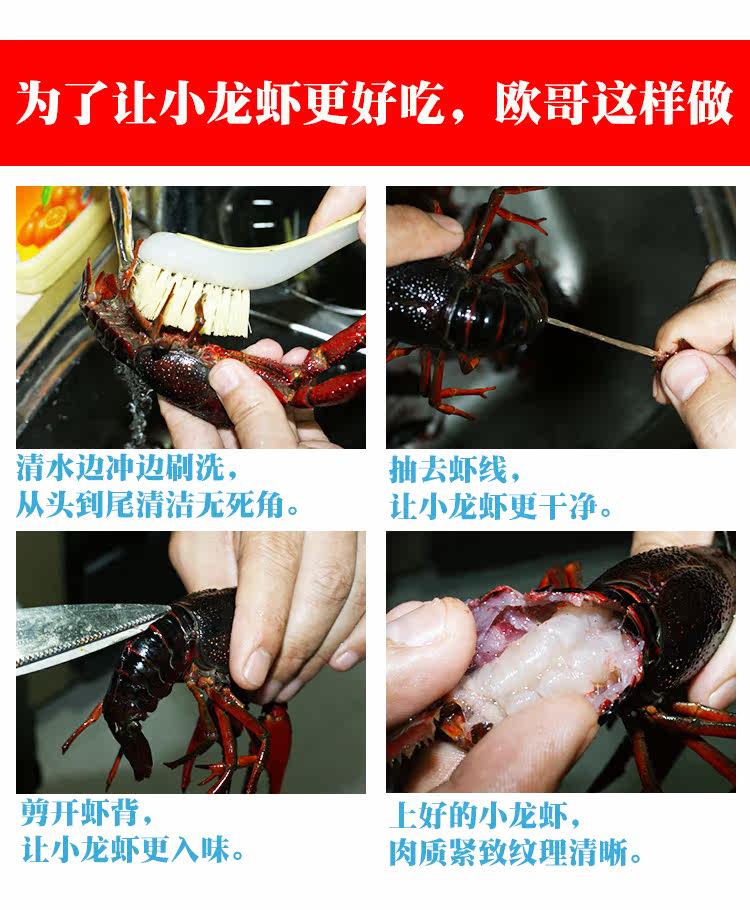 为了让小龙虾更好吃，欧哥这样做

清水边冲边刷洗，
从头到尾清洁无死角。

抽去虾线，
让小龙虾更干净。

剪开虾背，
让小龙虾更入味。

上好的小龙虾，
肉质紧致纹理清晰。