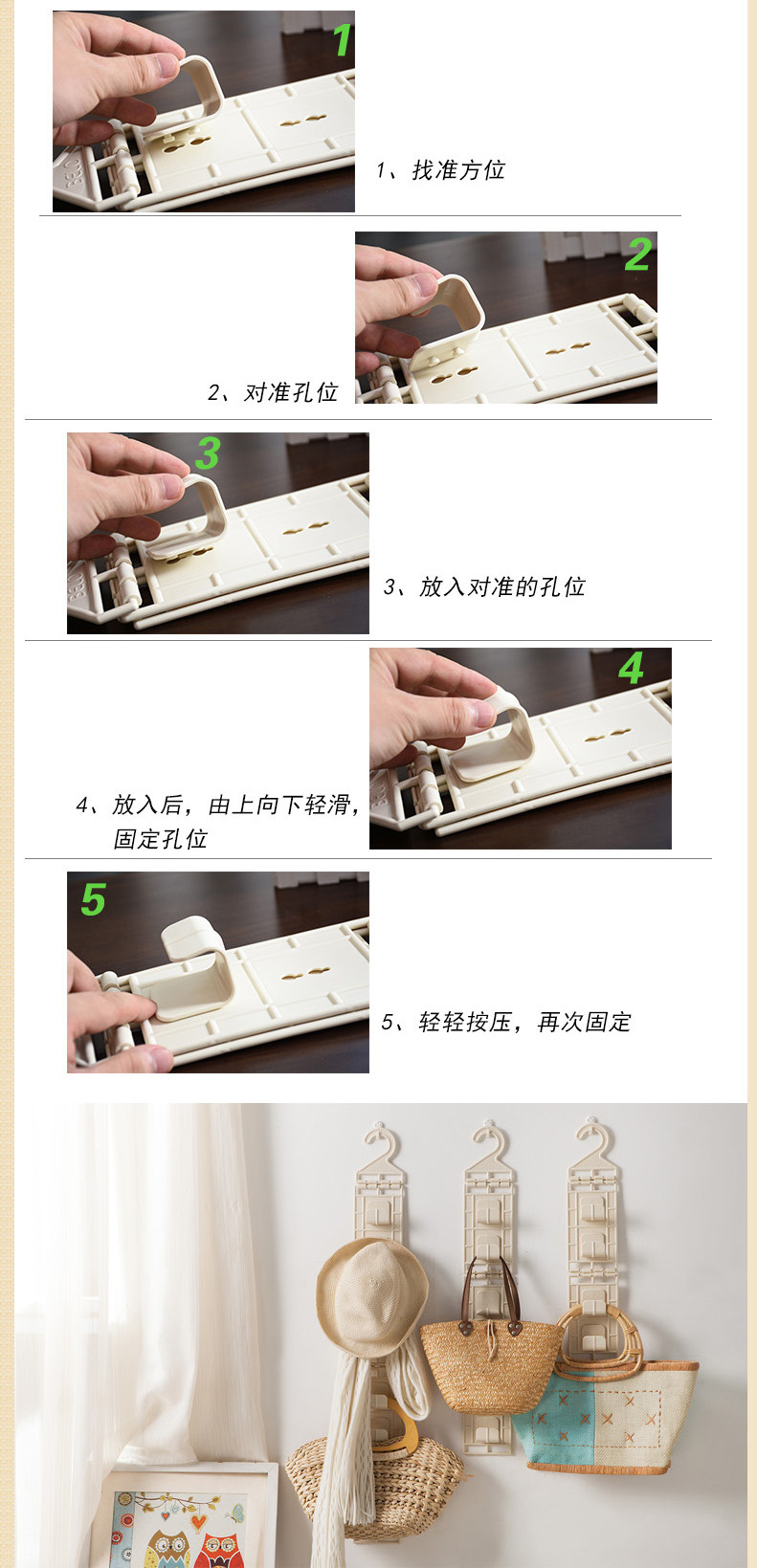 1

1、找准方位

2

2、对准孔位

3

3、放入对准的孔位

4

4、放入后，由上向下轻滑，固定孔位

5

5、轻轻按压，再次固定