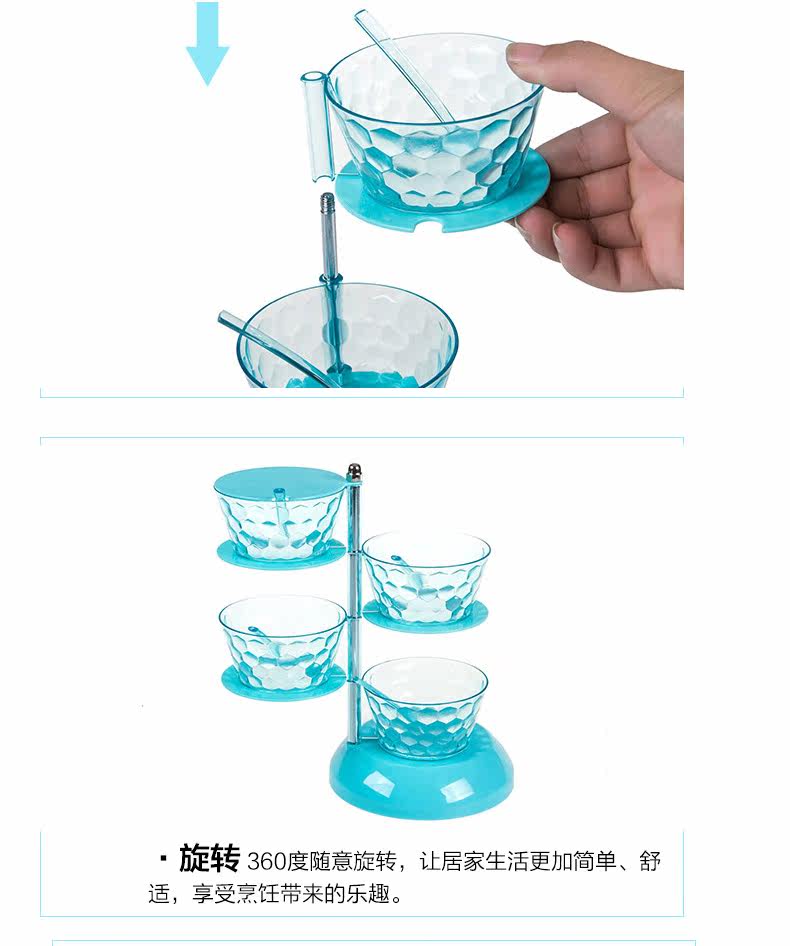 · 旋转 360度随意旋转，让居家生活更加简单、舒适，享受烹饪带来的乐趣。