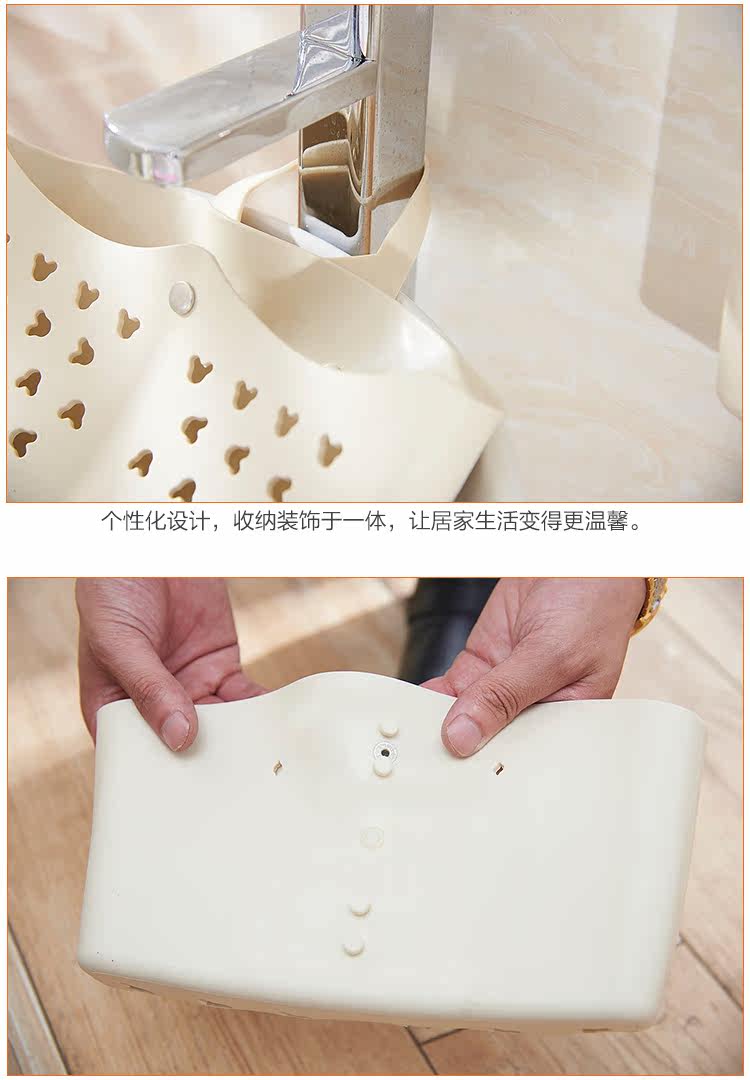 个性化设计，收纳装饰于一体，让居家生活变得更温馨。