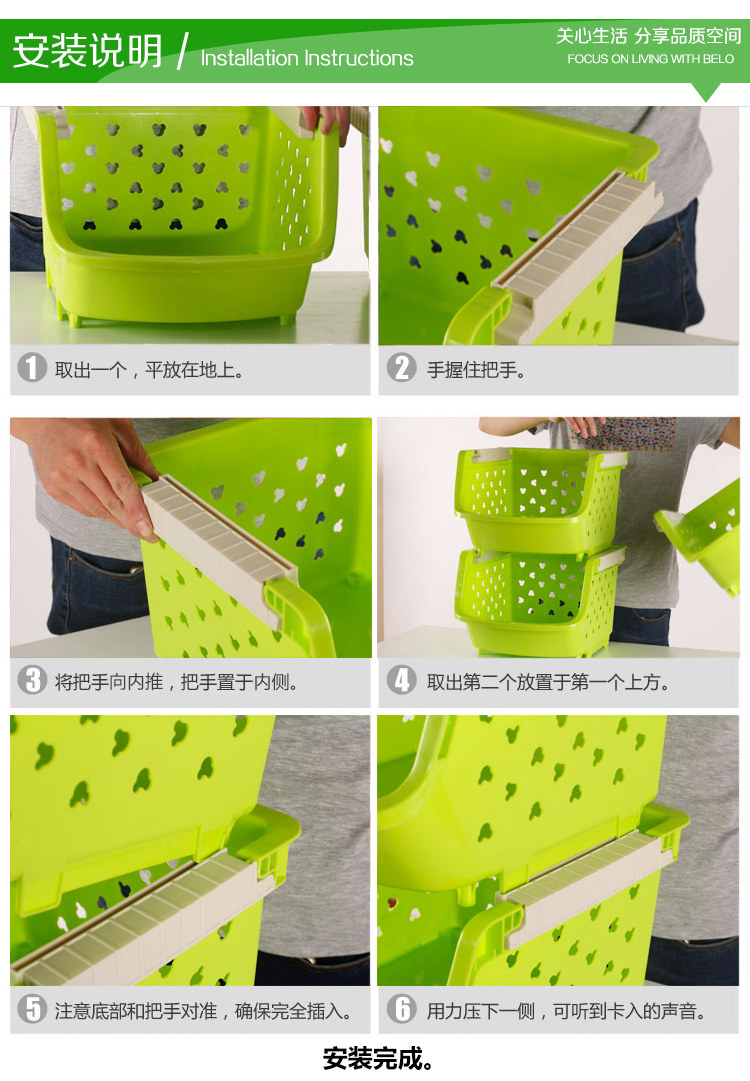 安装说明 / Installation Instructions

关心生活 分享品质空间
FOCUS ON LIVING WITH BELO

1 取出一个，平放在地上。

2 手握住把手。

3 将把手向内推，把手置于内侧。

4 取出第二个放置于第一个上方。

5 注意底部和把手对准，确保完全插入。

6 用力压下一侧，可听到卡入的声音。

安装完成。