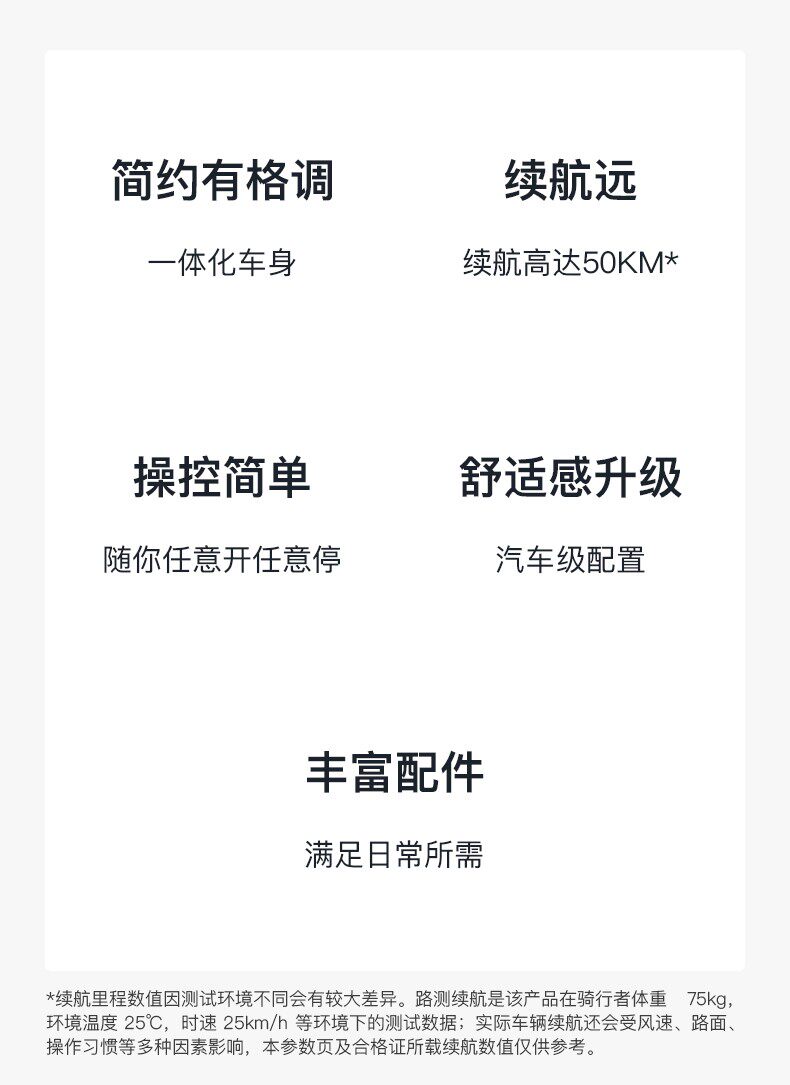 简约有格调

一体化车身

续航远

续航高达50KM*

操控简单

随你任意开任意停

舒适感升级

汽车级配置

丰富配件

满足日常所需

*续航里程数值因测试环境不同会有较大差异。路测续航是该产品在骑行者体重75kg，环境温度25℃，时速25km/h等环境下的测试数据；实际车辆续航还会受风速、路面、操作习惯等多种因素影响，本参数页及合格证所载续航数值仅供参考。