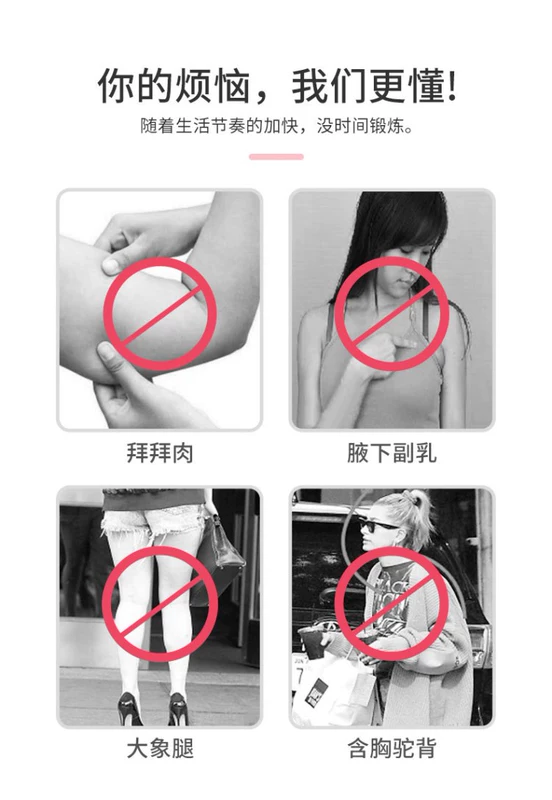 你的烦恼，我们更懂!

随着生活节奏的加快，没时间锻炼。

拜拜肉

腋下副乳

大象腿

含胸驼背