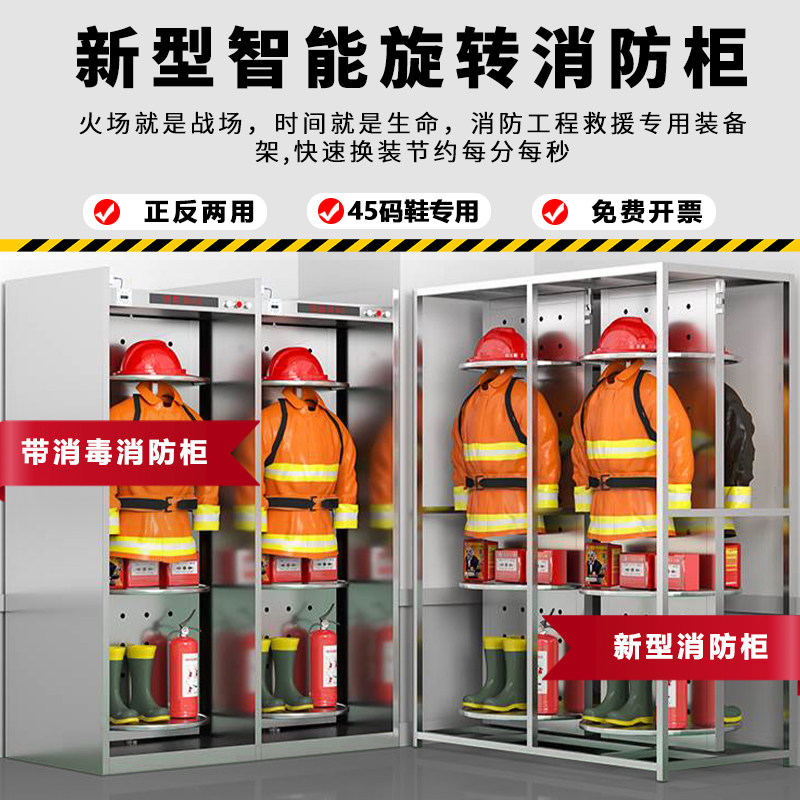 新型智能旋转消防柜

火场就是战场，时间就是生命，消防工程救援专用装备架,快速换装节约每分每秒

正反两用

45码鞋专用

免费开票

带消毒消防柜

新型消防柜