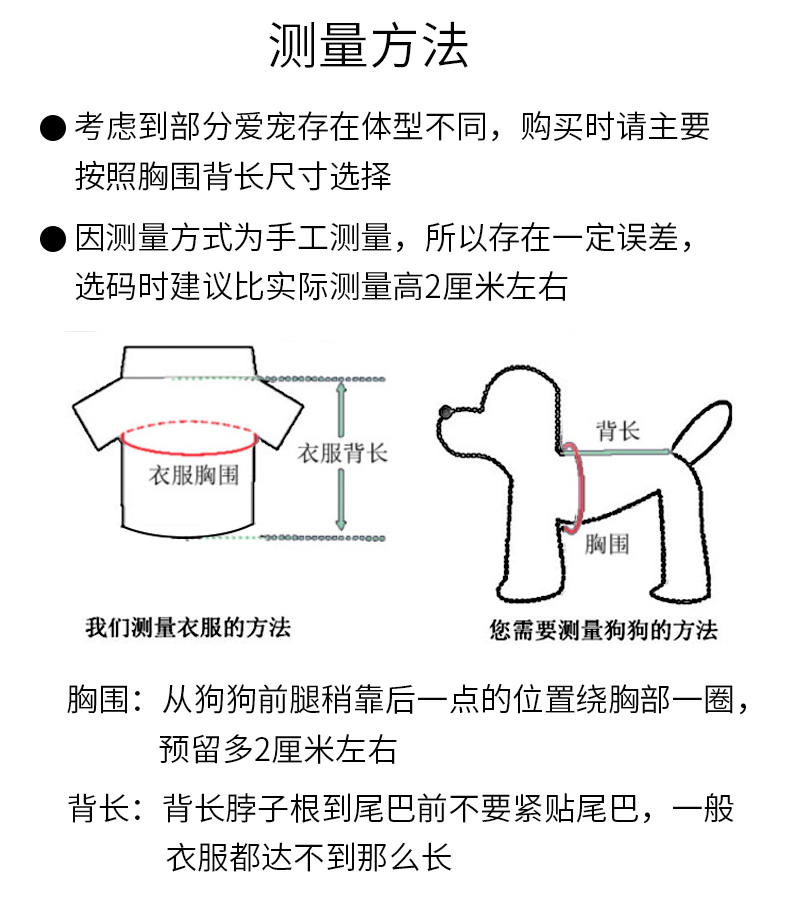 测量方法

● 考虑到部分爱宠存在体型不同，购买时请主要按照胸围背长尺寸选择

● 因测量方式为手工测量，所以存在一定误差，选码时建议比实际测量高2厘米左右

衣服胸围

衣服背长

我们测量衣服的方法

背长

胸围

您需要测量狗狗的方法

胸围：从狗狗前腿稍靠后一点的位置绕胸部一圈，预留多2厘米左右

背长：背长脖子根到尾巴前不要紧贴尾巴，一般衣服都达不到那么长