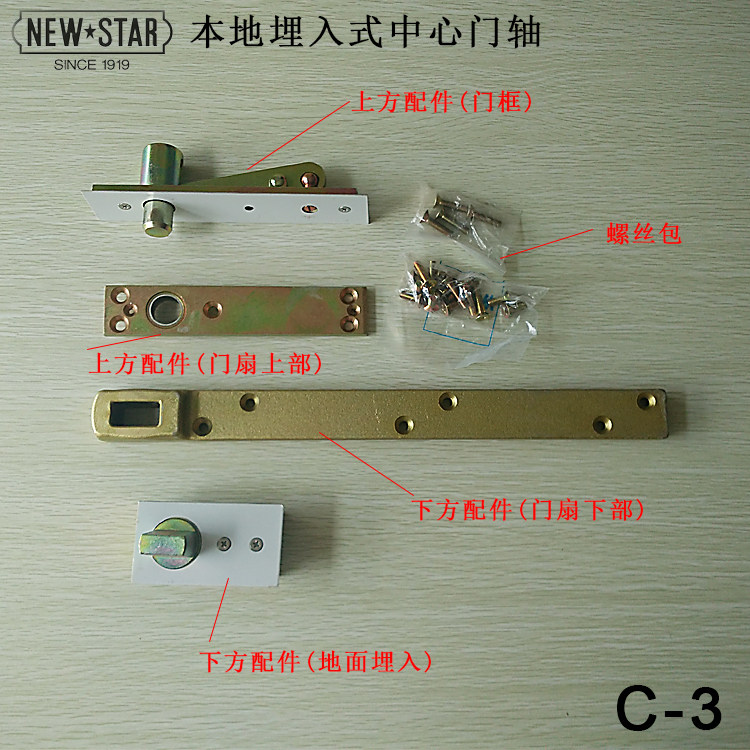 NEW★STAR
SINCE 1919
本地埋入式中心门轴

上方配件（门框）

螺丝包

上方配件（门扇上部）

下方配件（门扇下部）

下方配件（地面埋入）

C-3